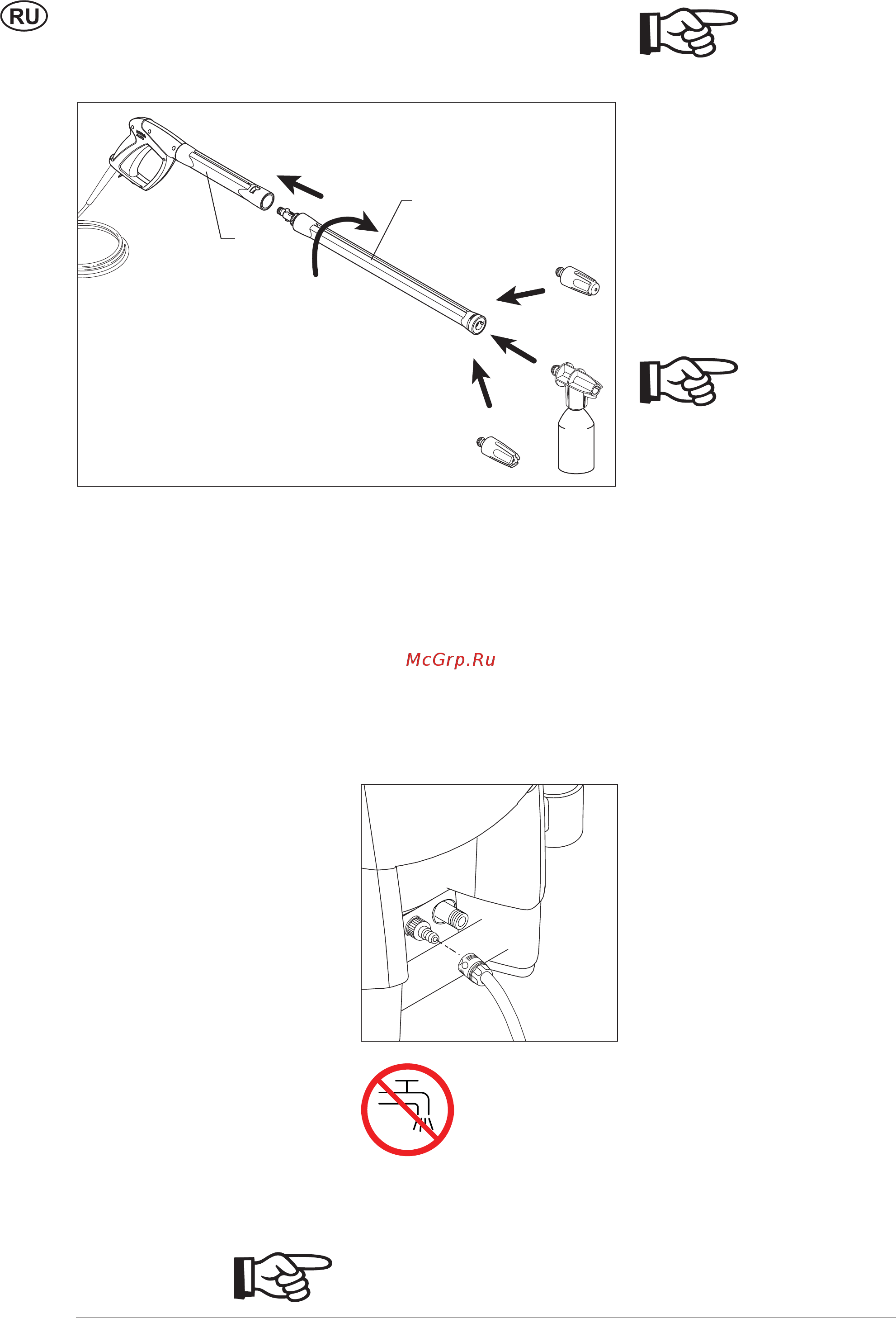 RU

McGrp.Ru