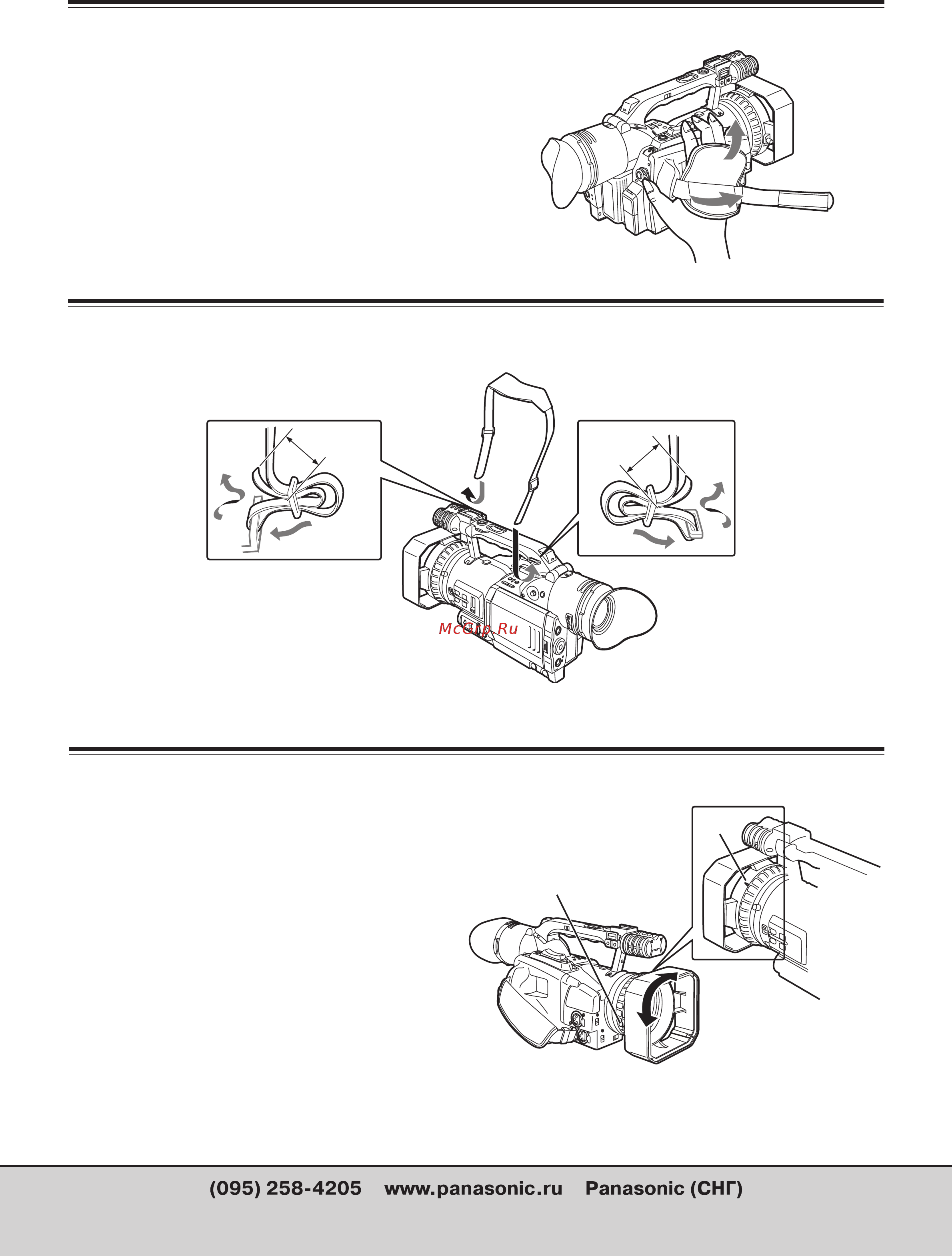 McGrp.Ru

(095) 258-4205 www.panasonic.ru Panasonic (СНГ)