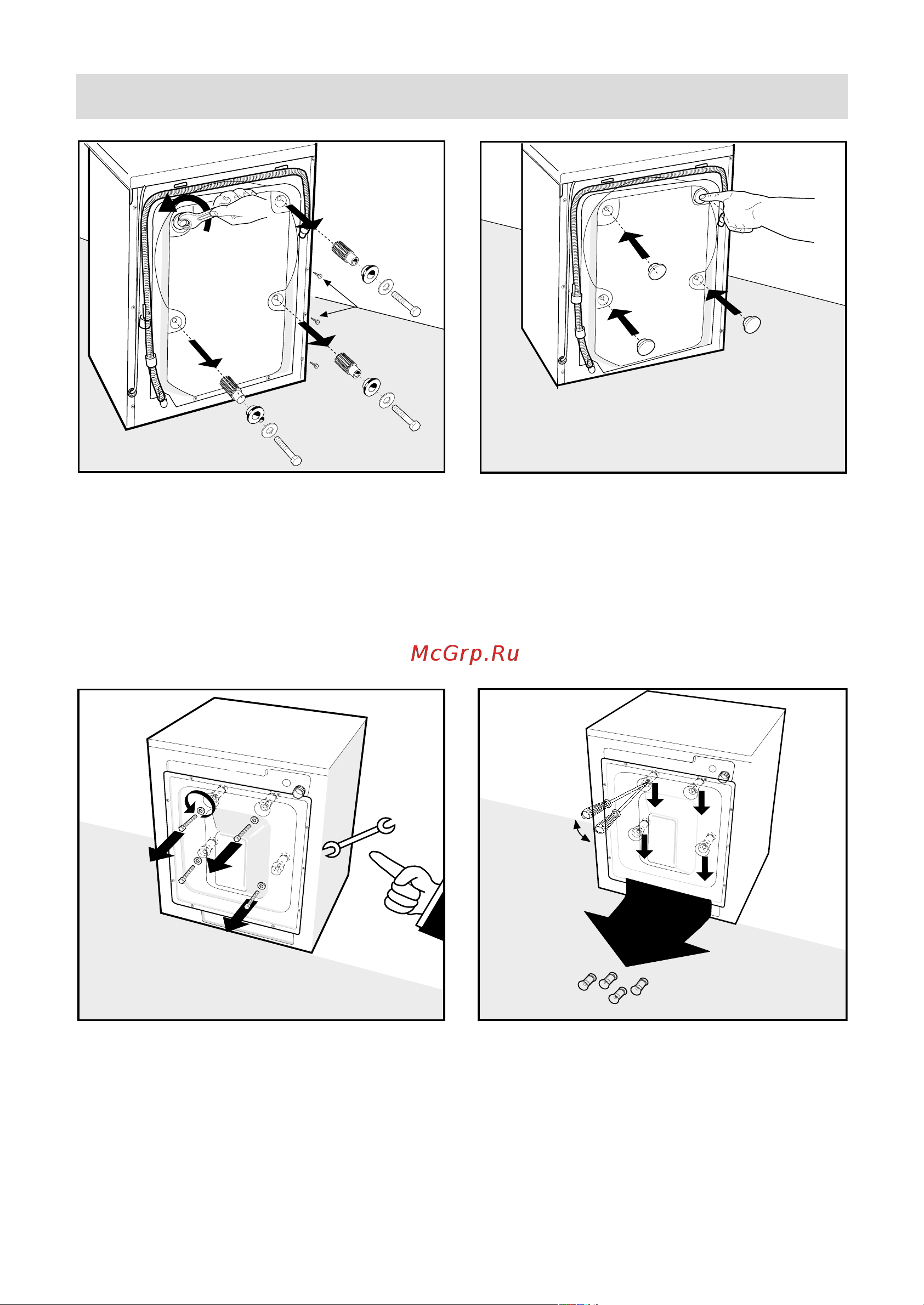 McGrp.Ru