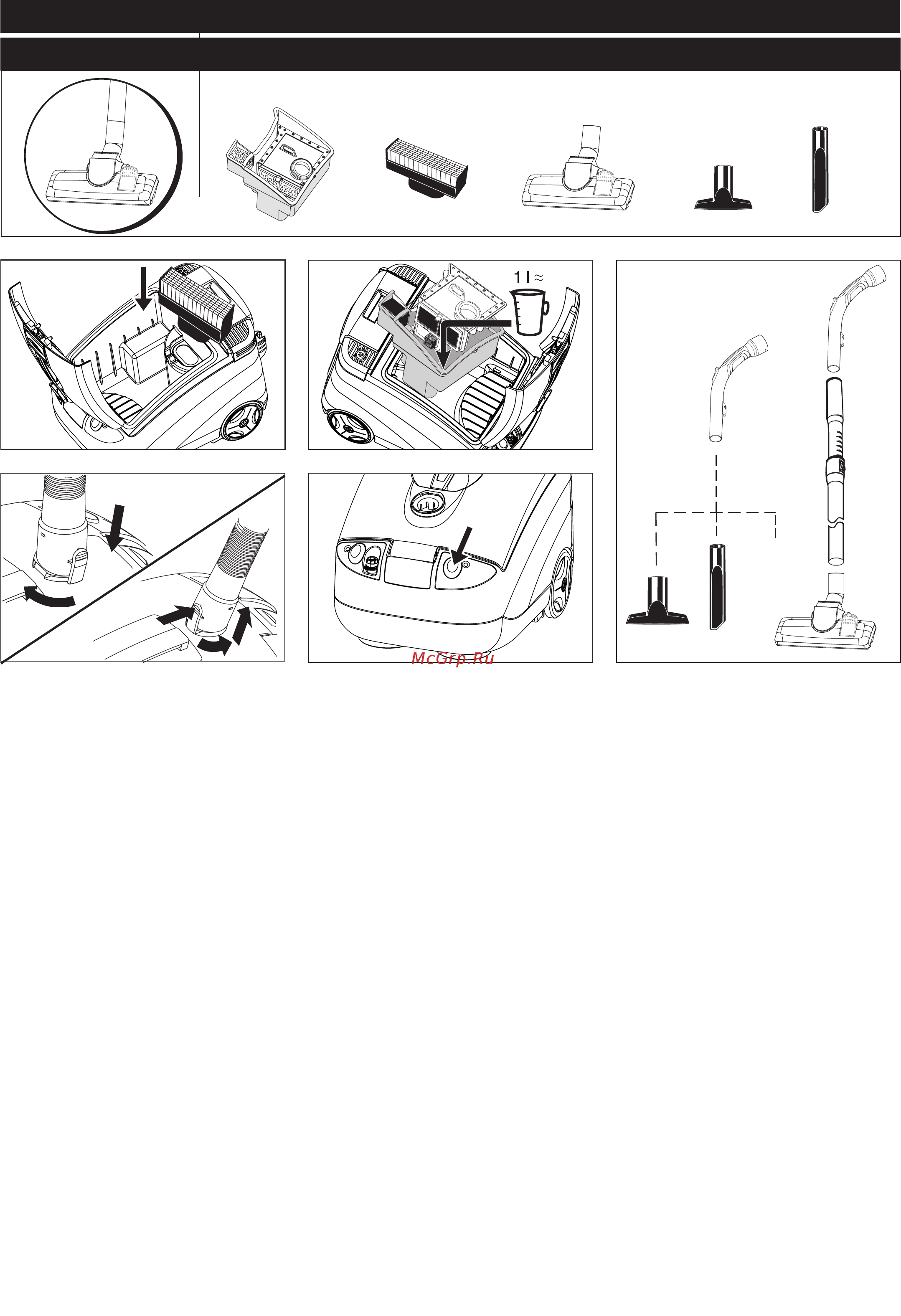 1 l ≈

McGrp.Ru