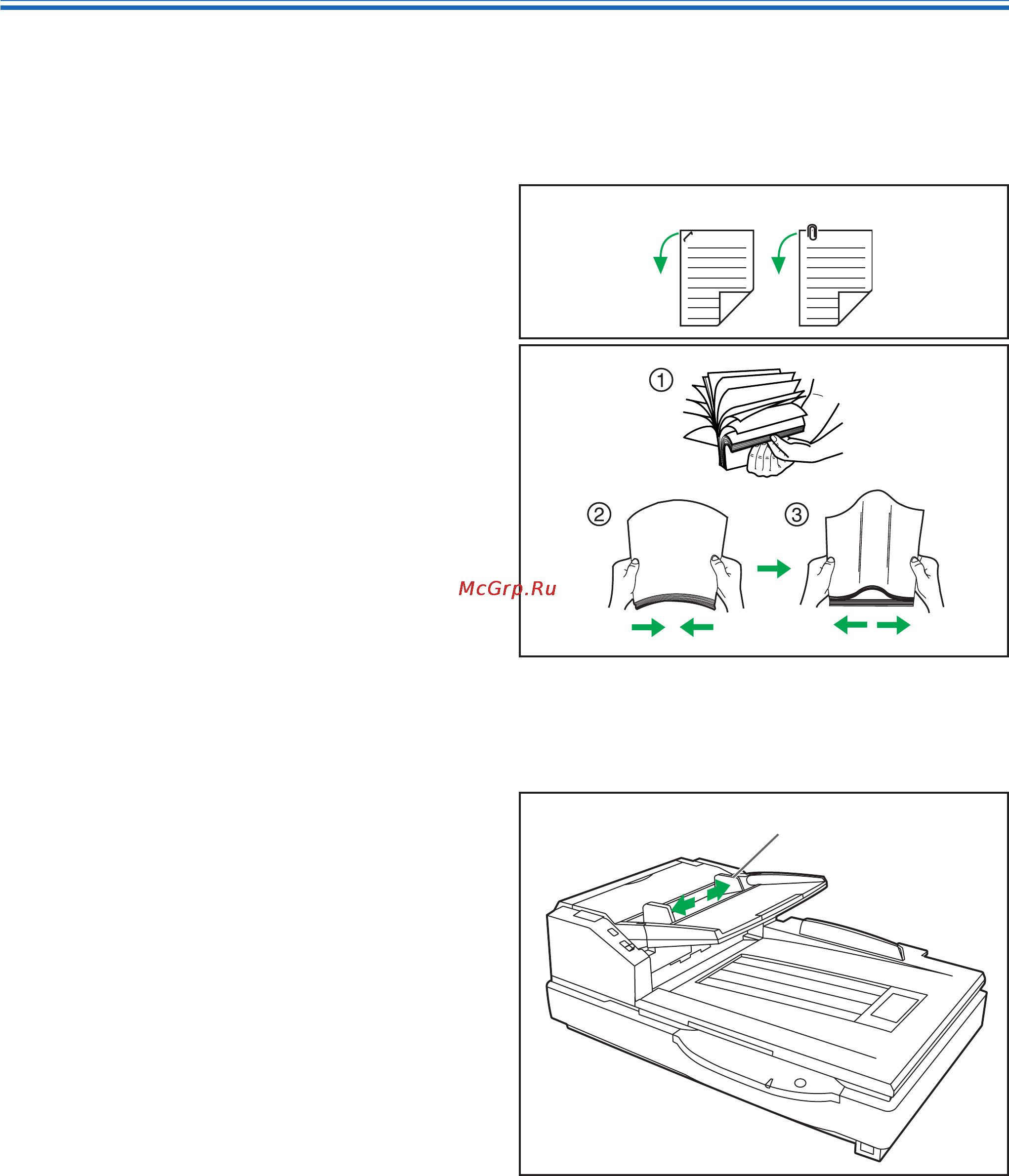 ①

②

③

McGrp.Ru