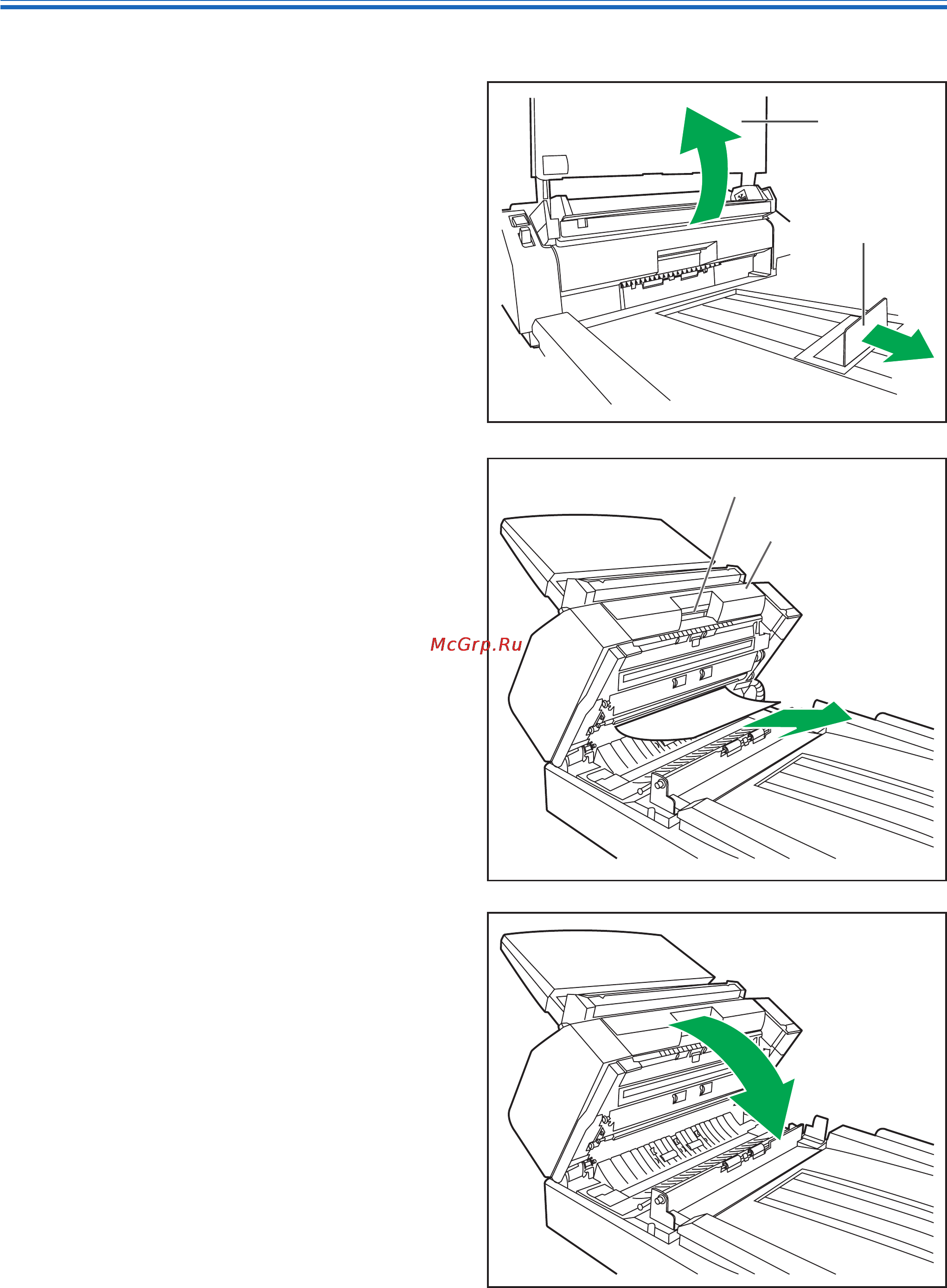 McGrp.Ru