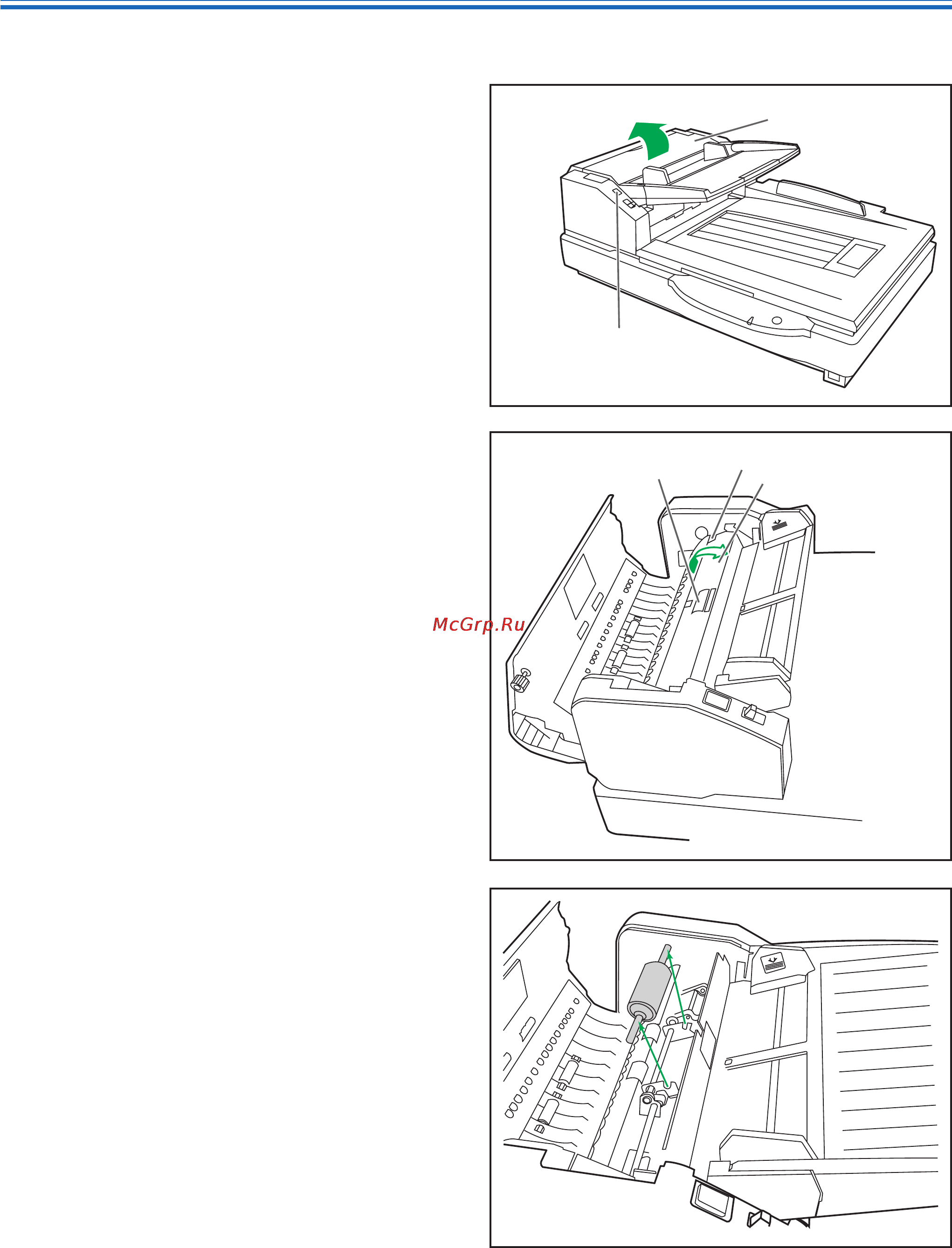 McGrp.Ru