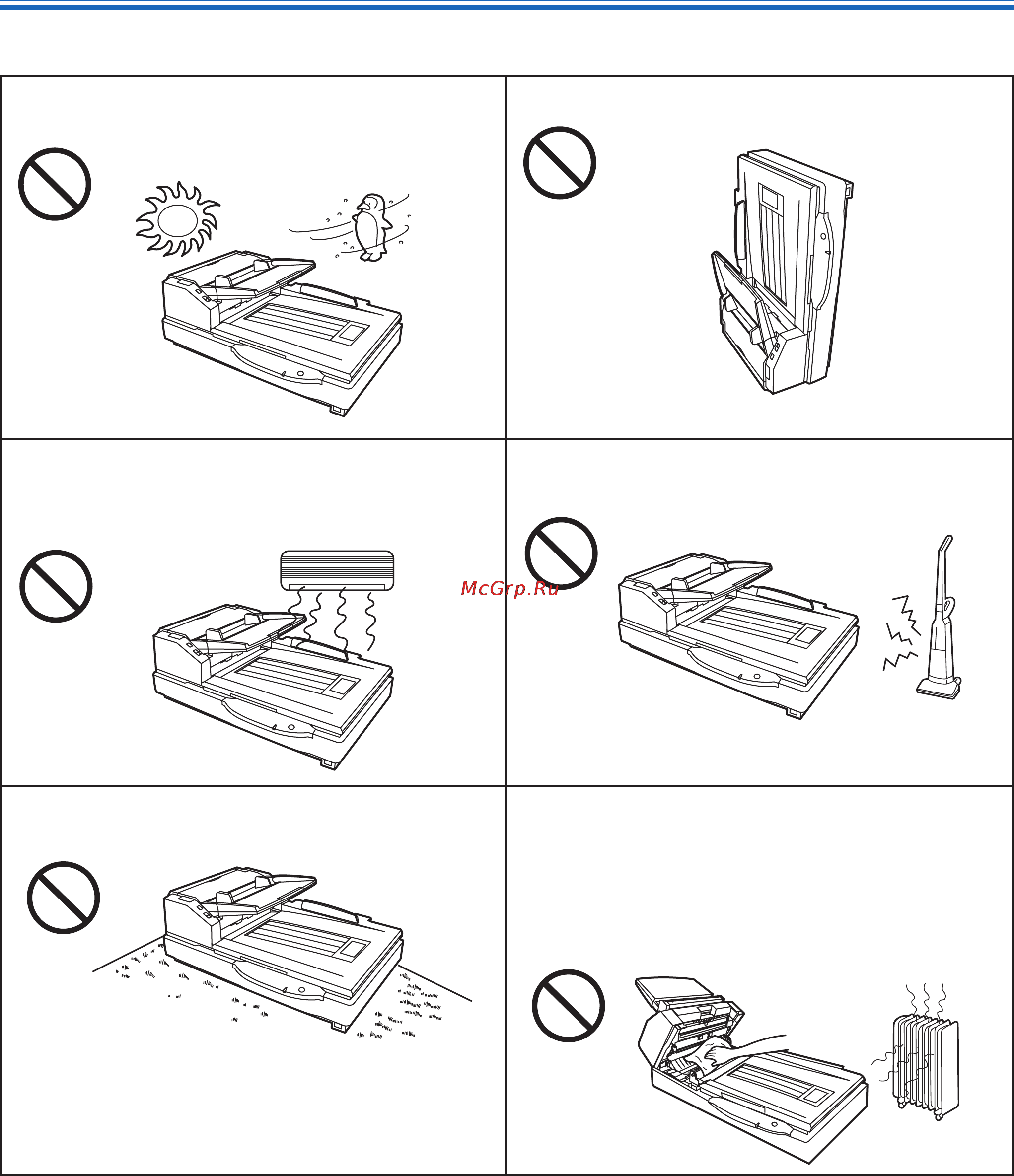 McGrp.Ru