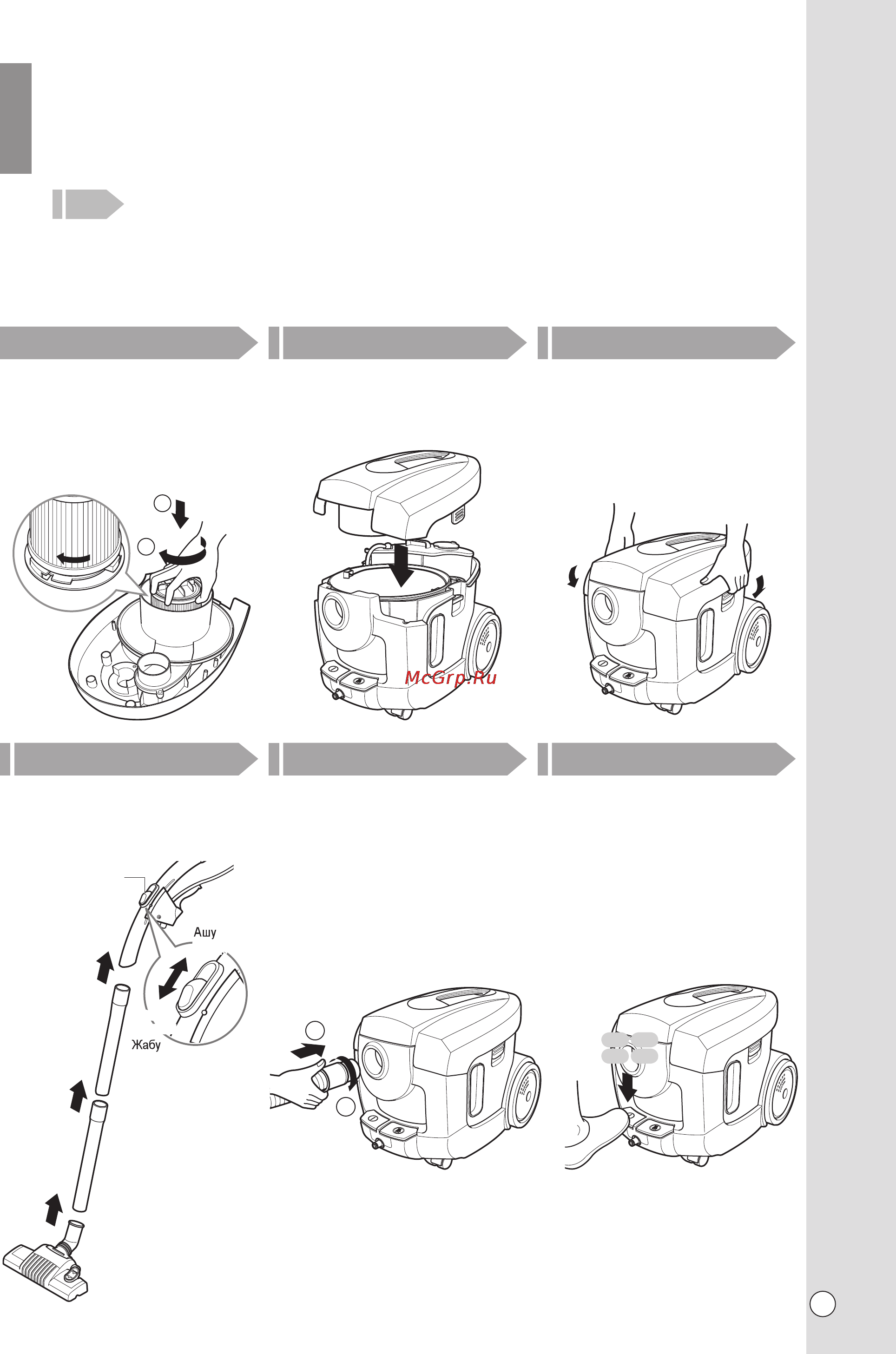 McGrp.Ru

Ашу

Жабу