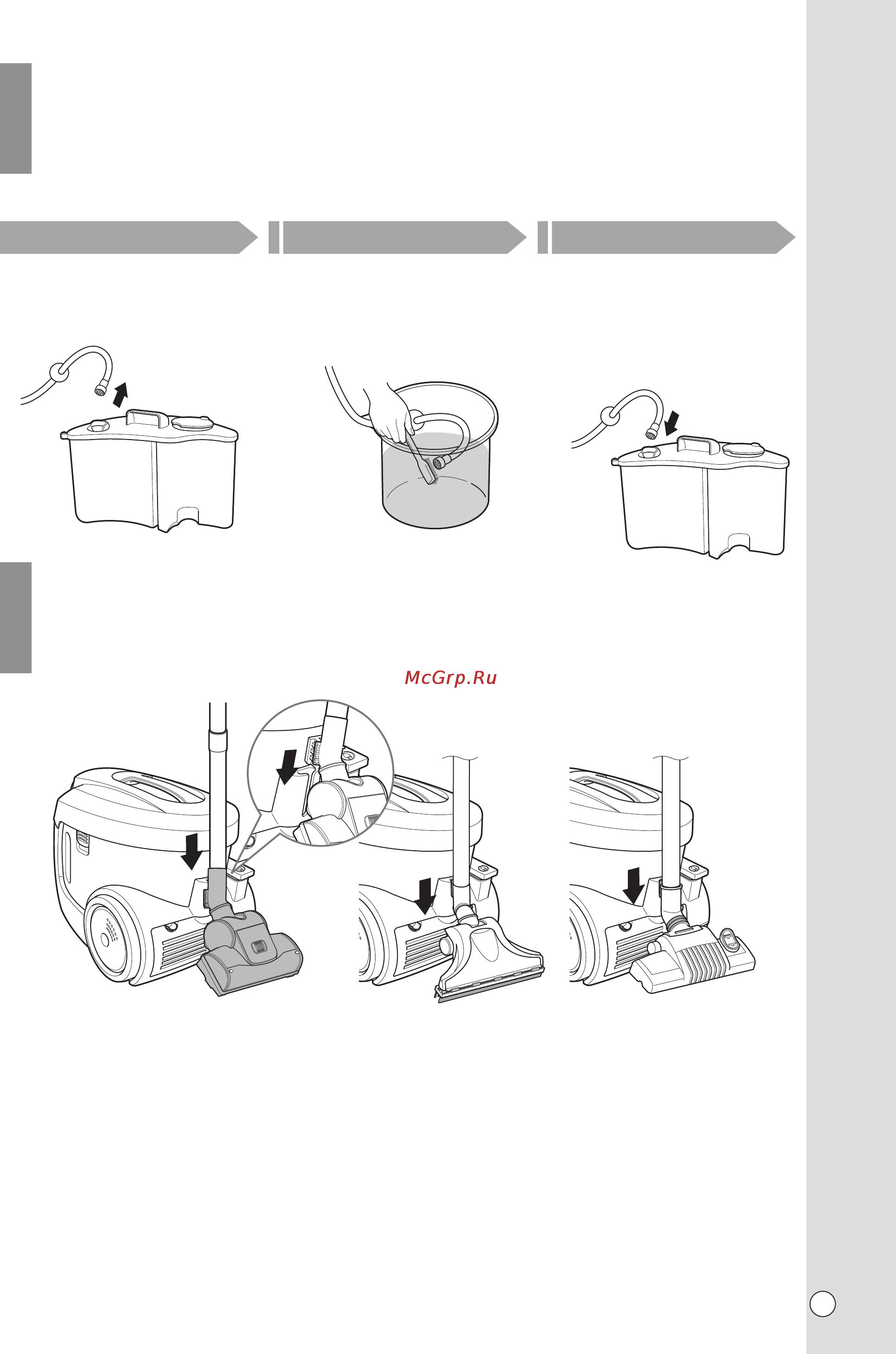 McGrp.Ru