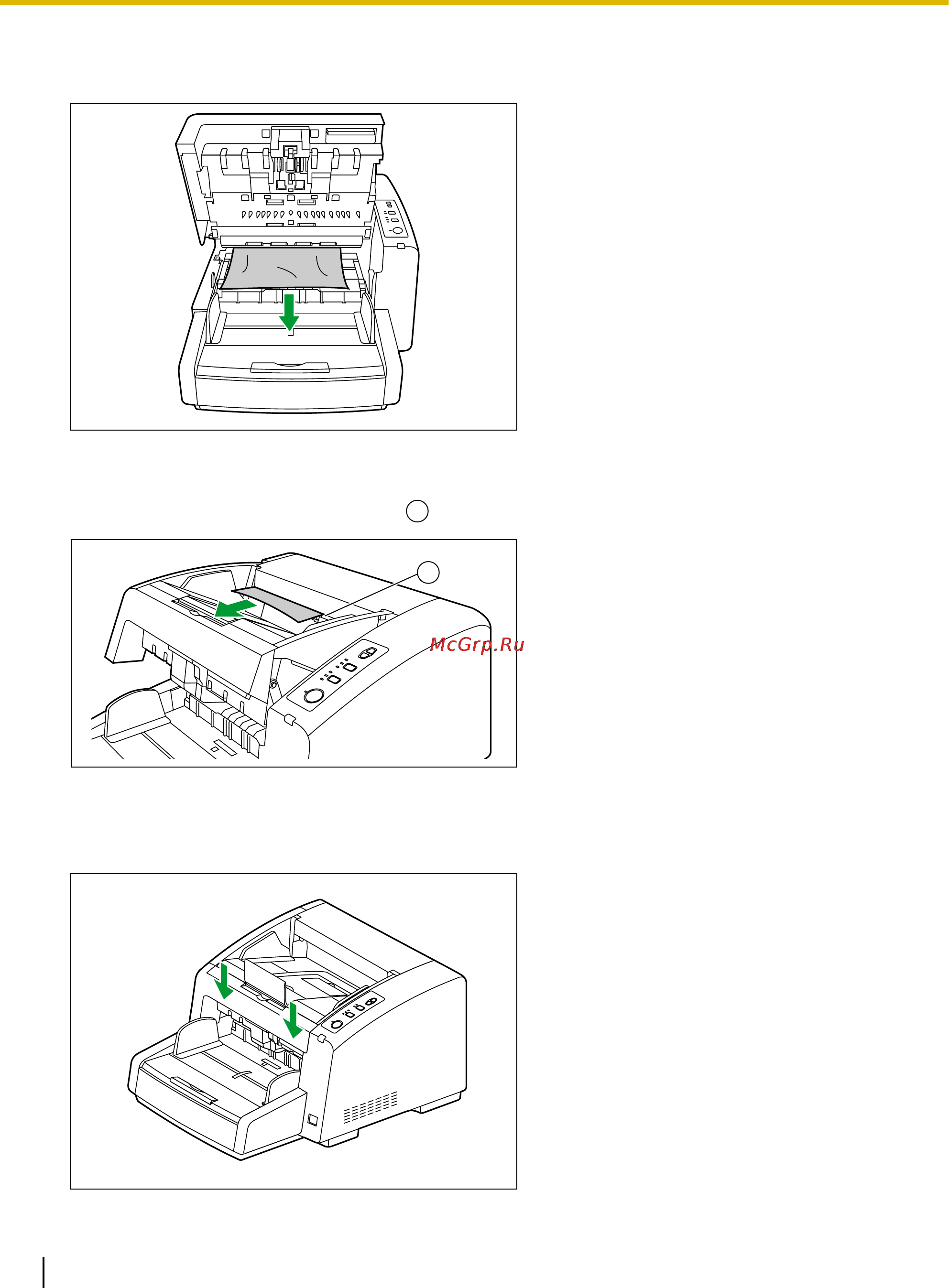 McGrp.Ru