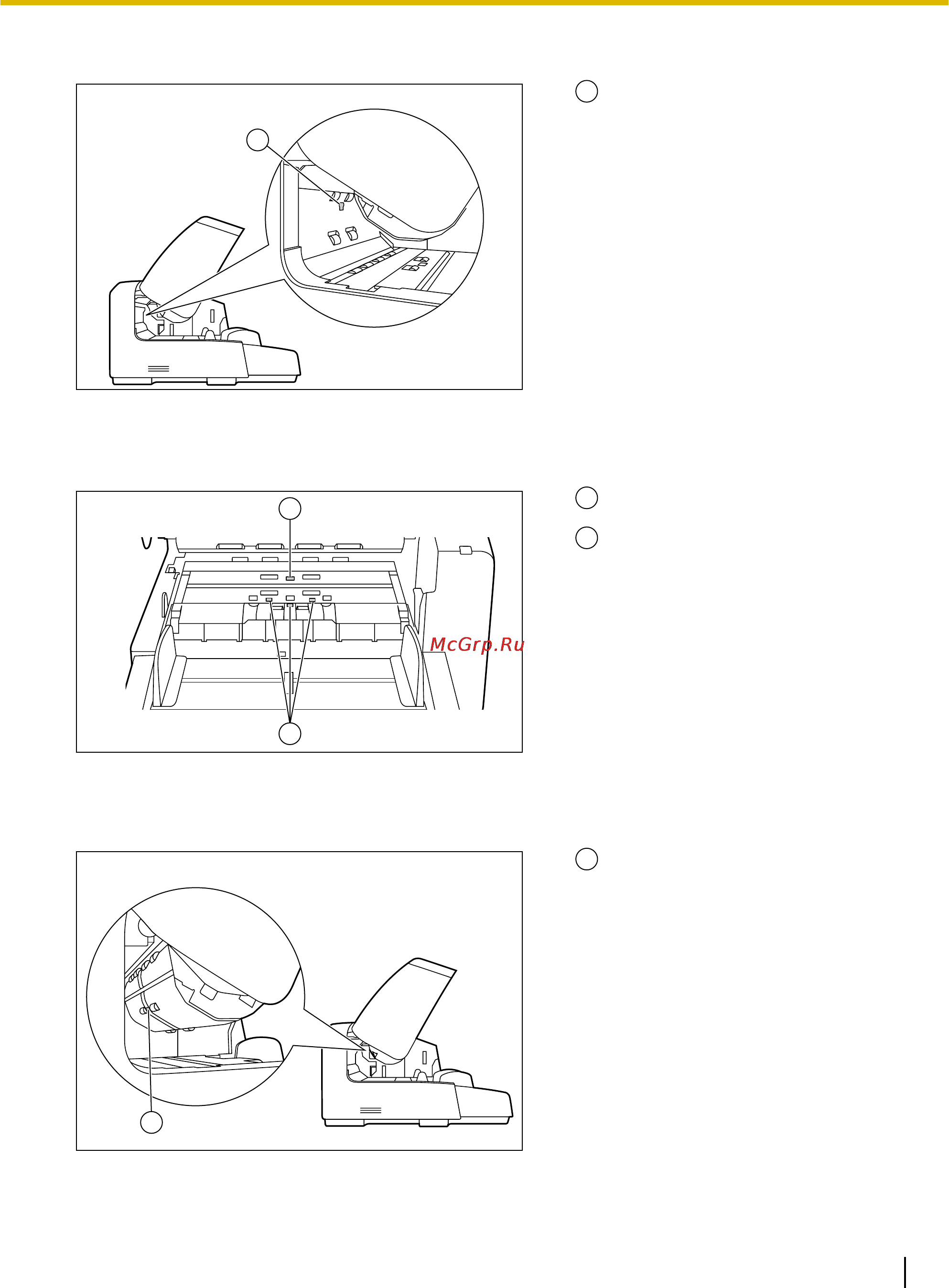 McGrp.Ru