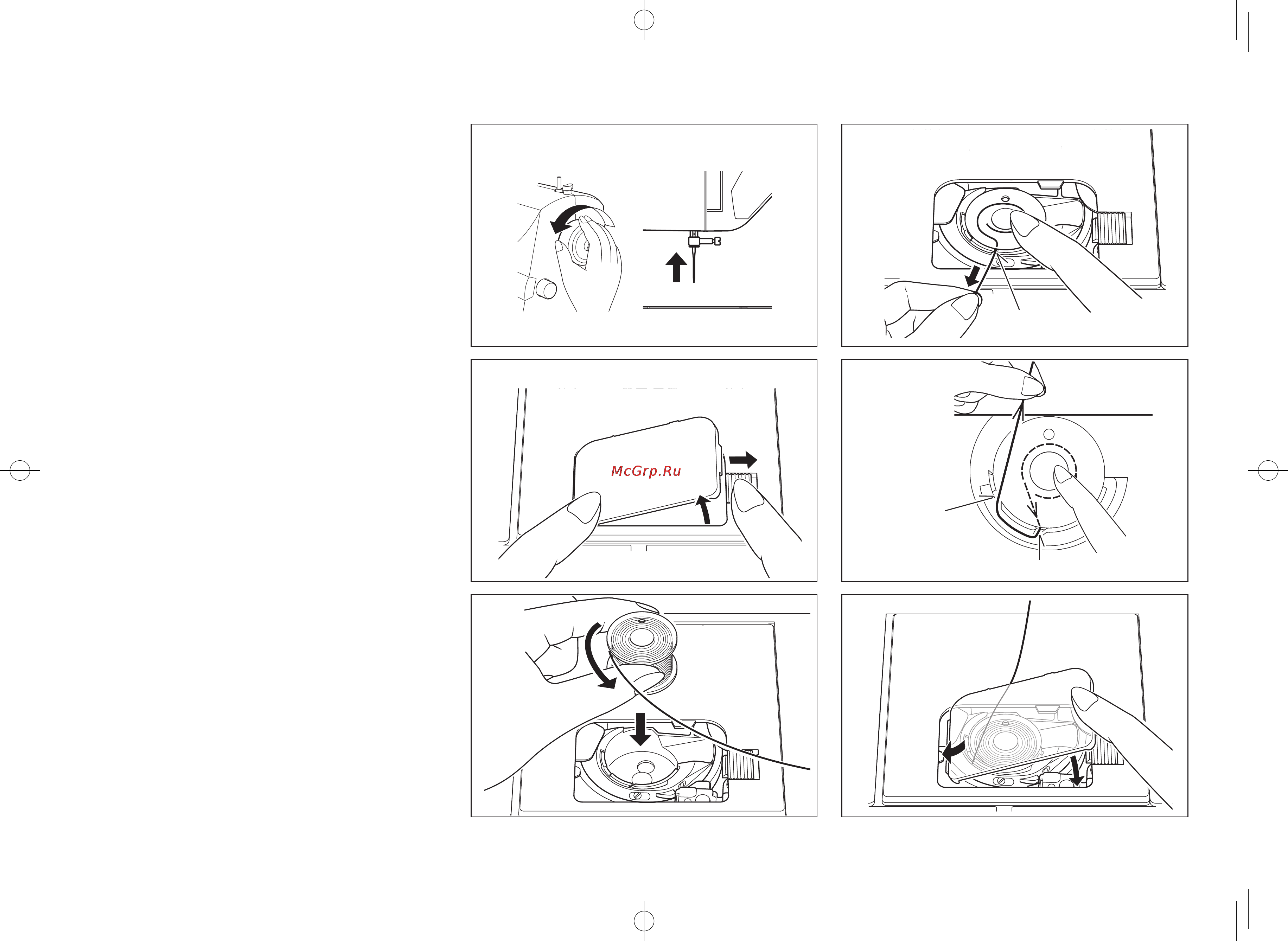 McGrp.Ru