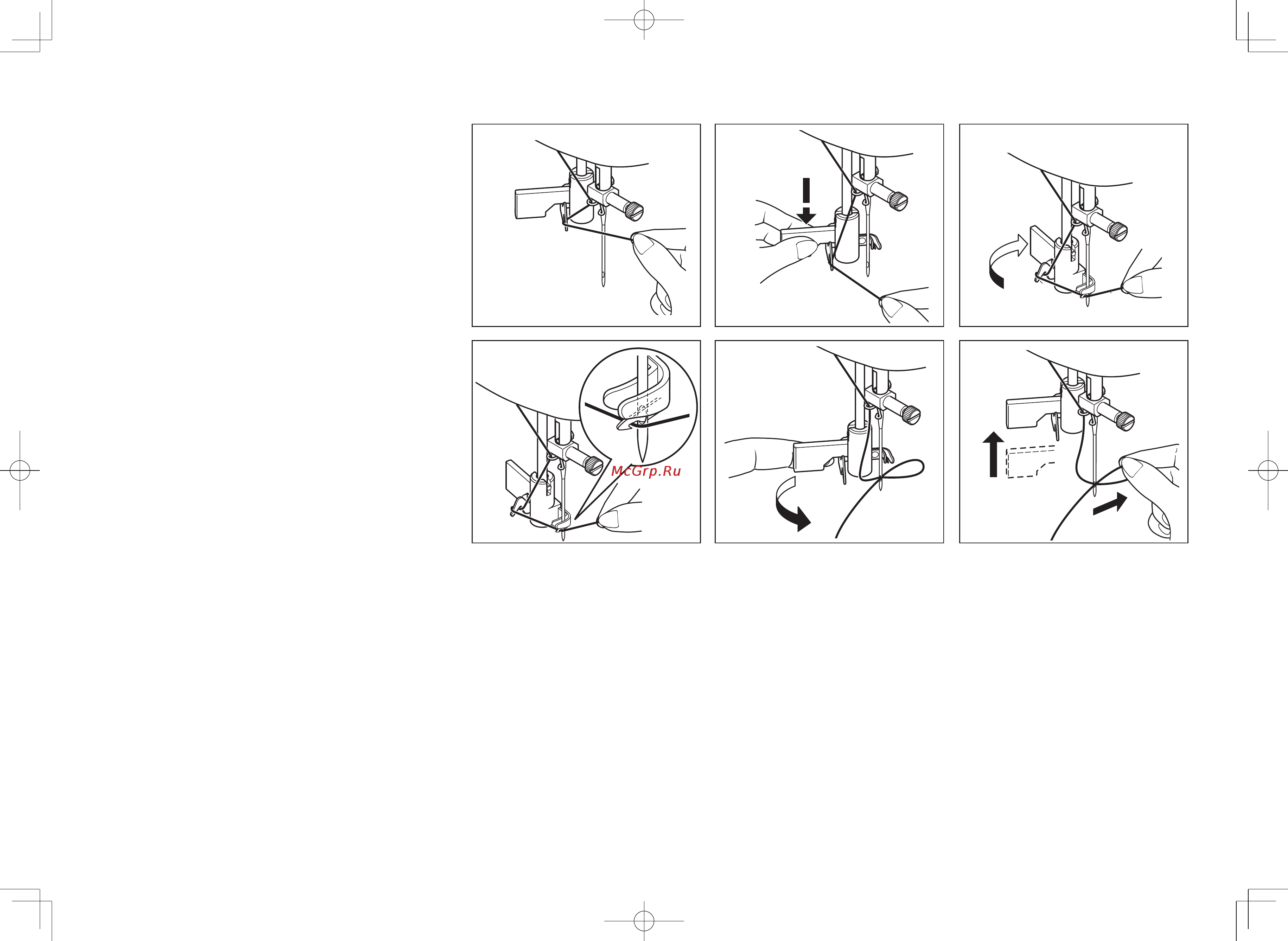 McGrp.Ru