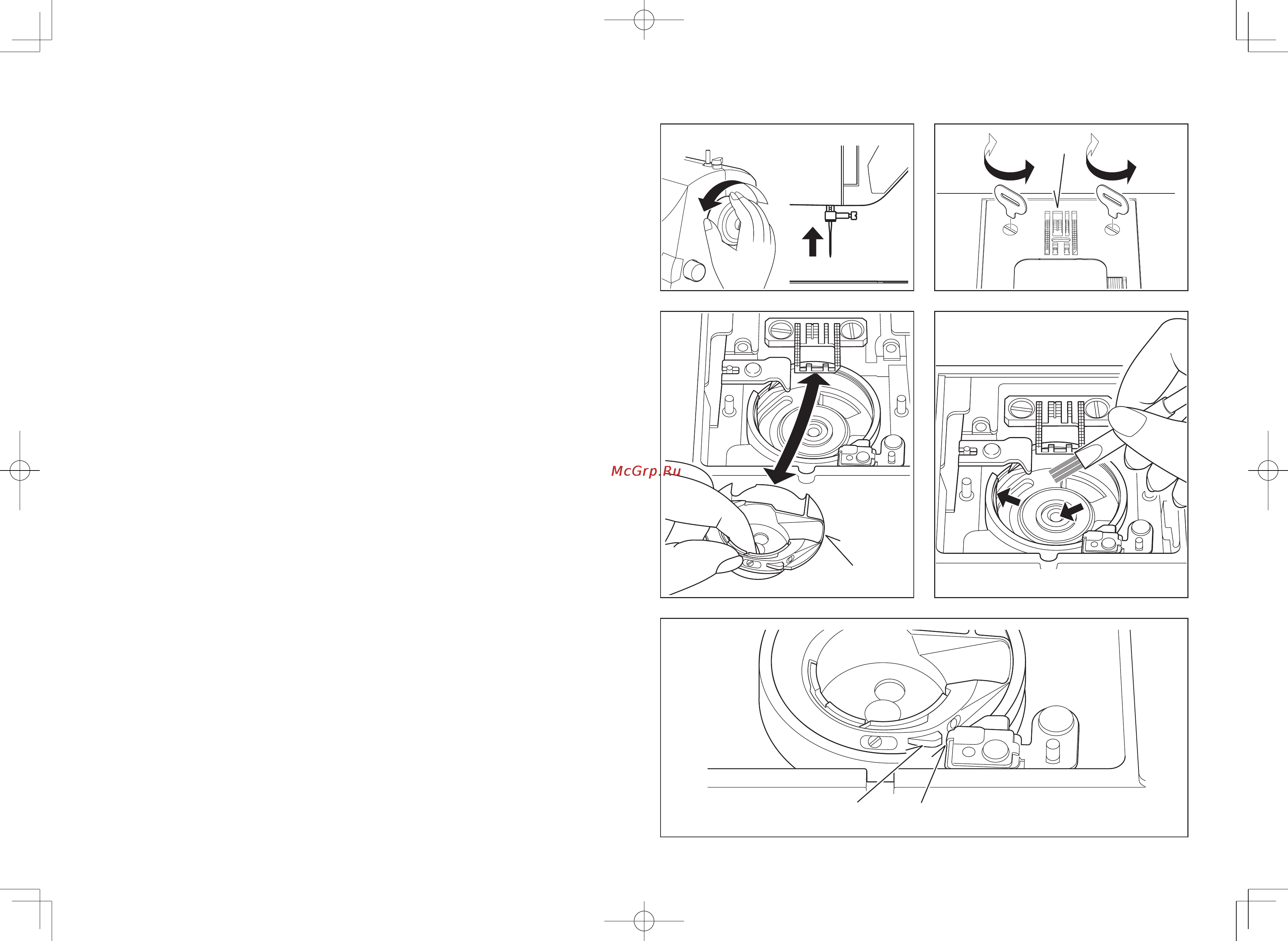 McGrp.Ru