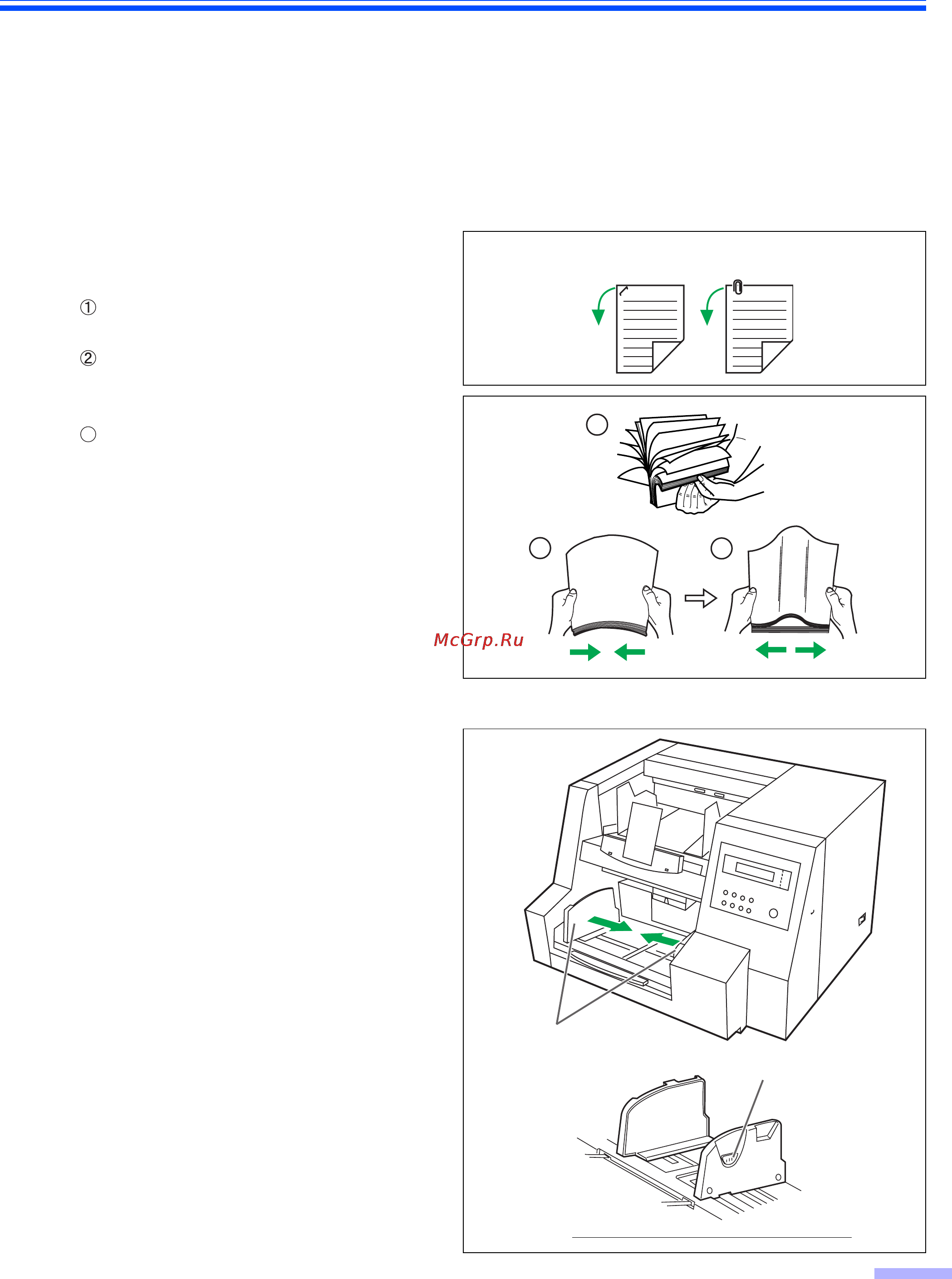 ①

②

McGrp.Ru