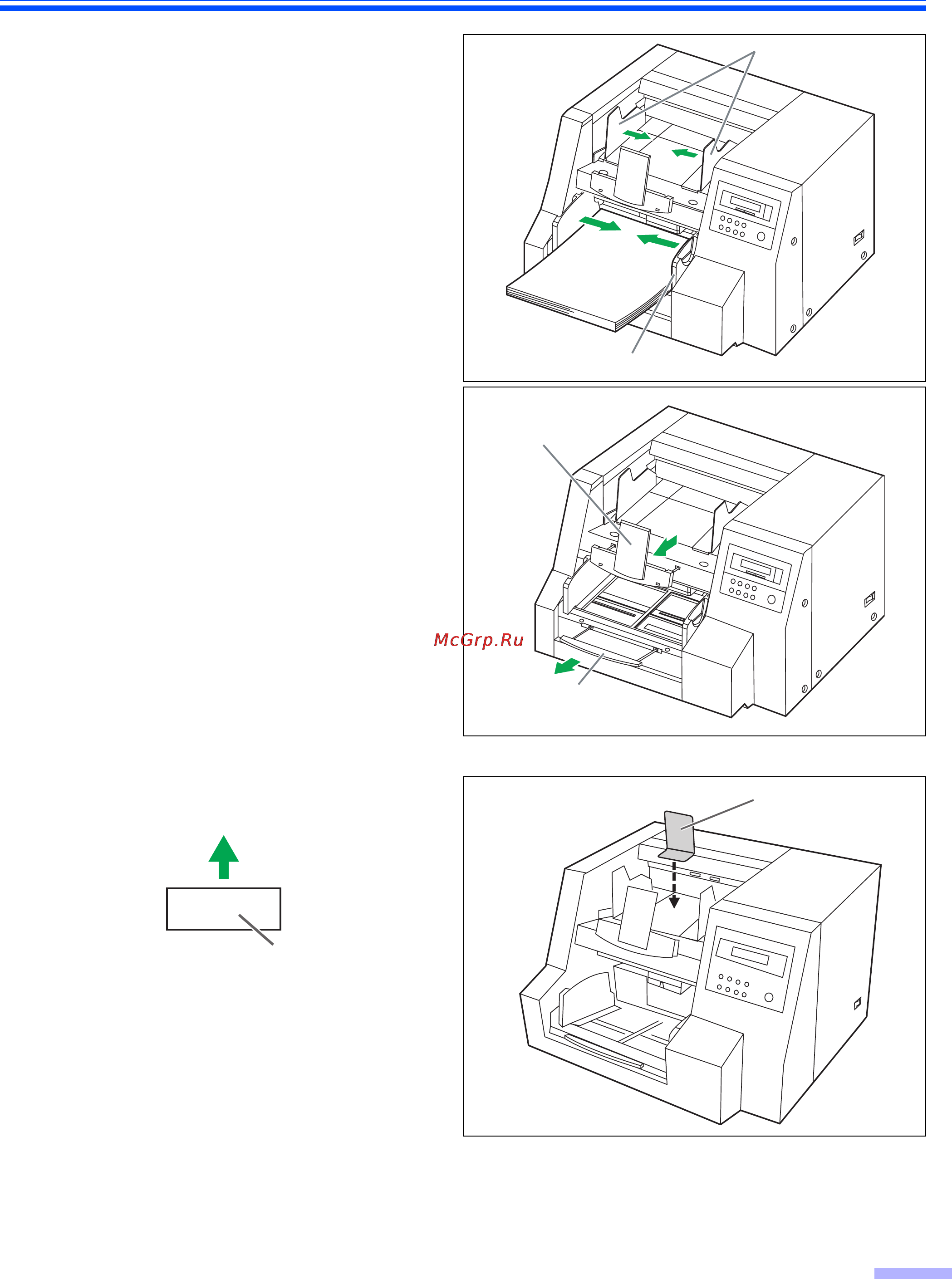 McGrp.Ru