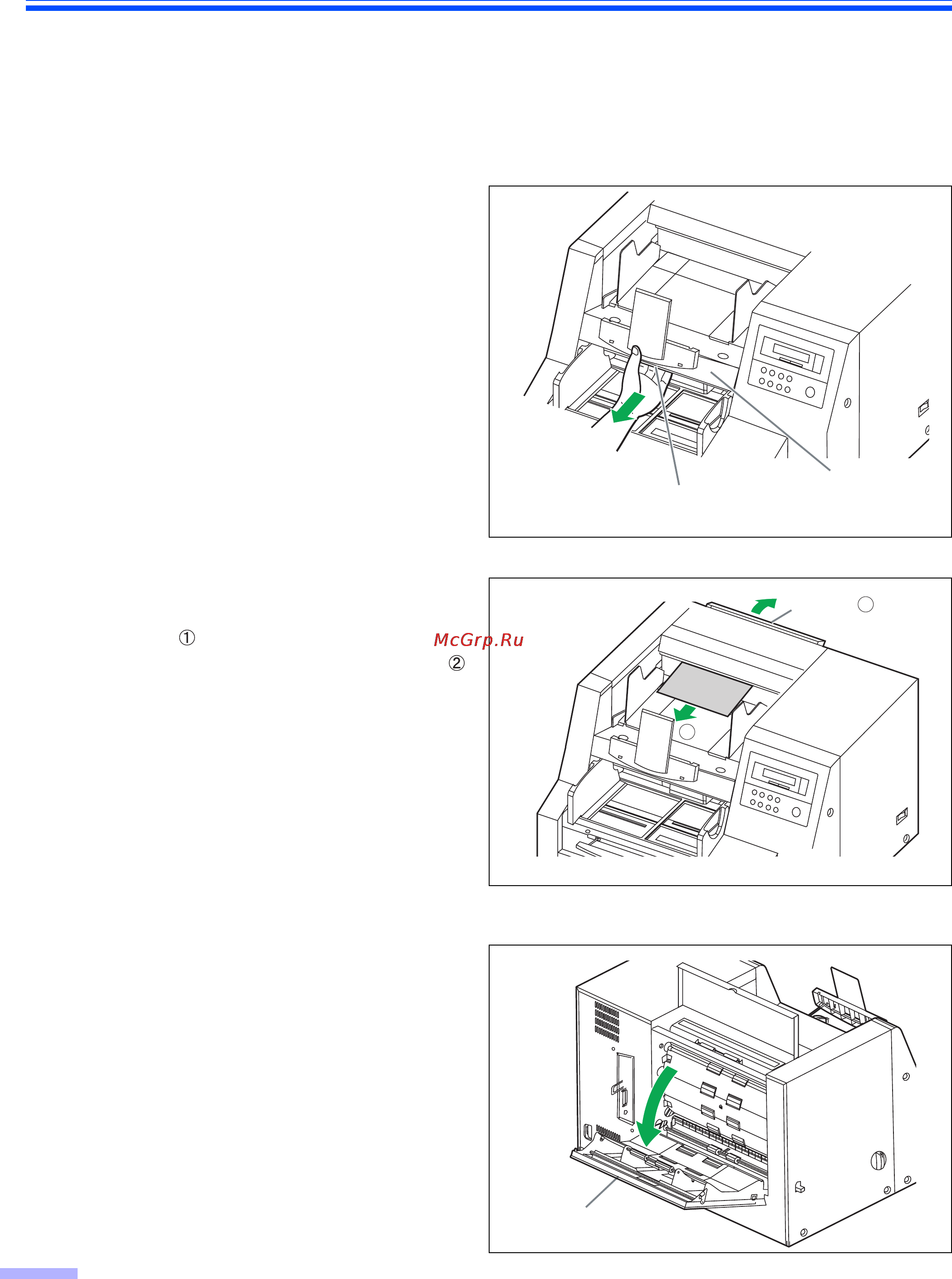 ①

McGrp.Ru

②