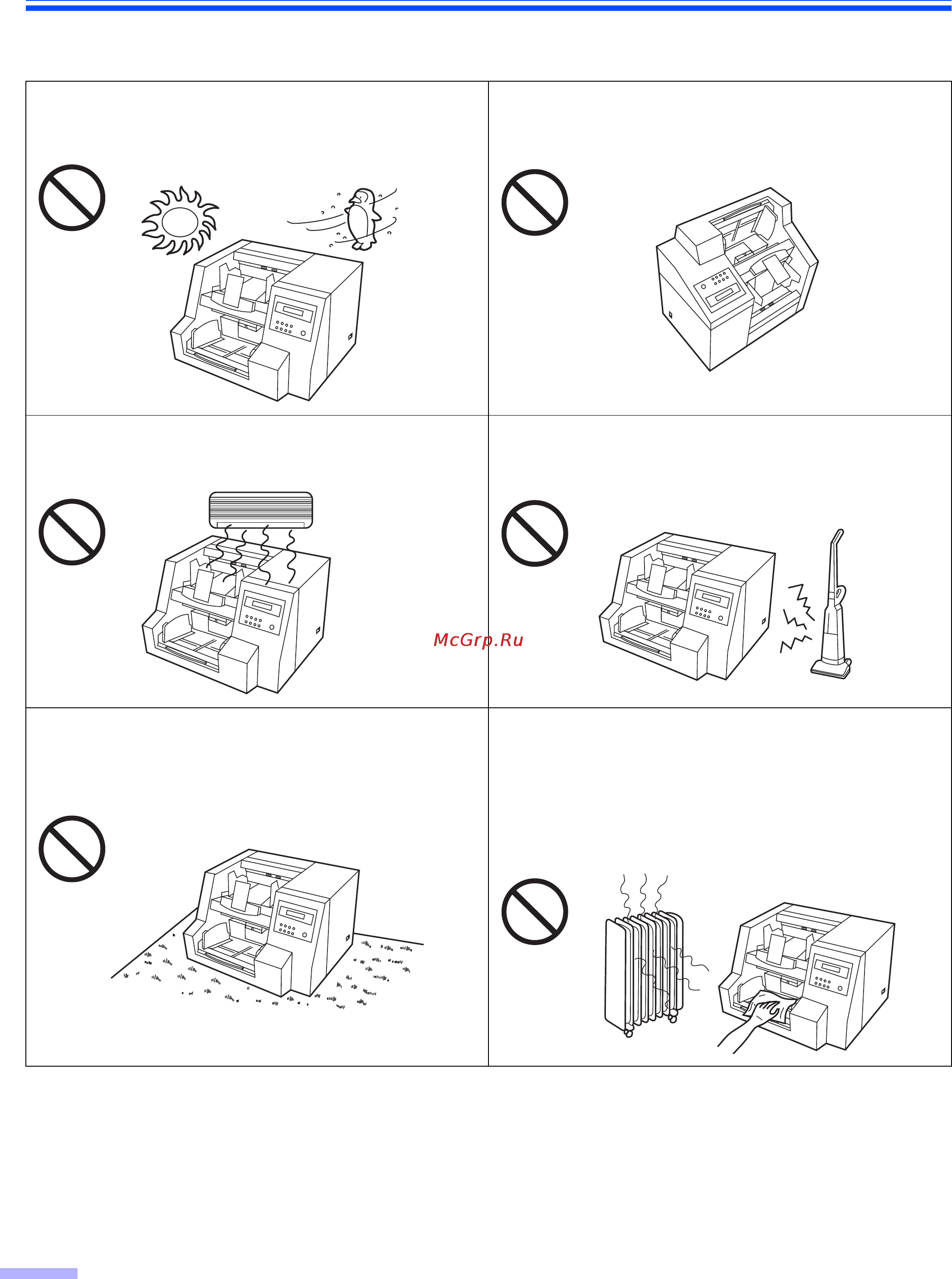 McGrp.Ru