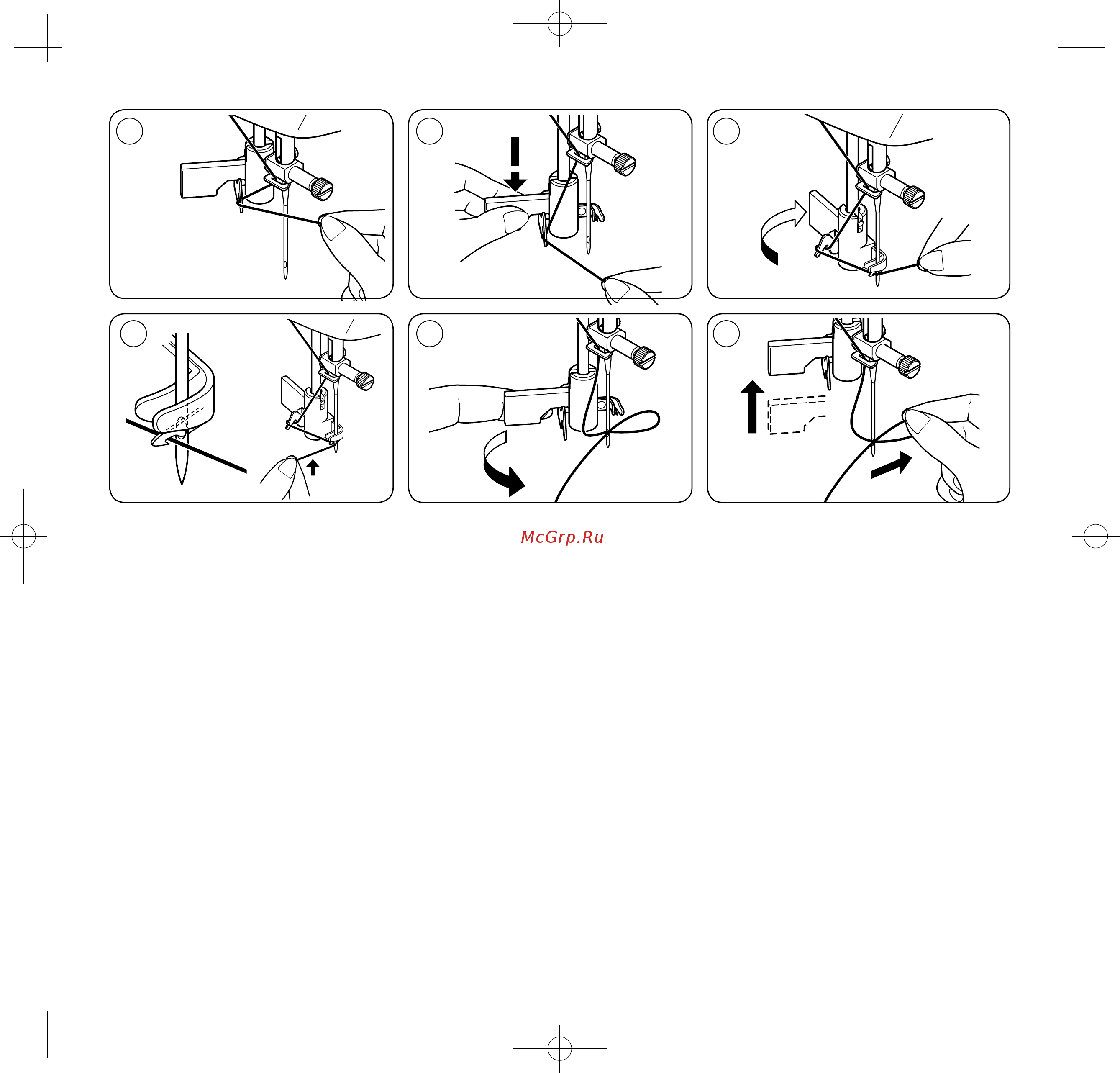 McGrp.Ru