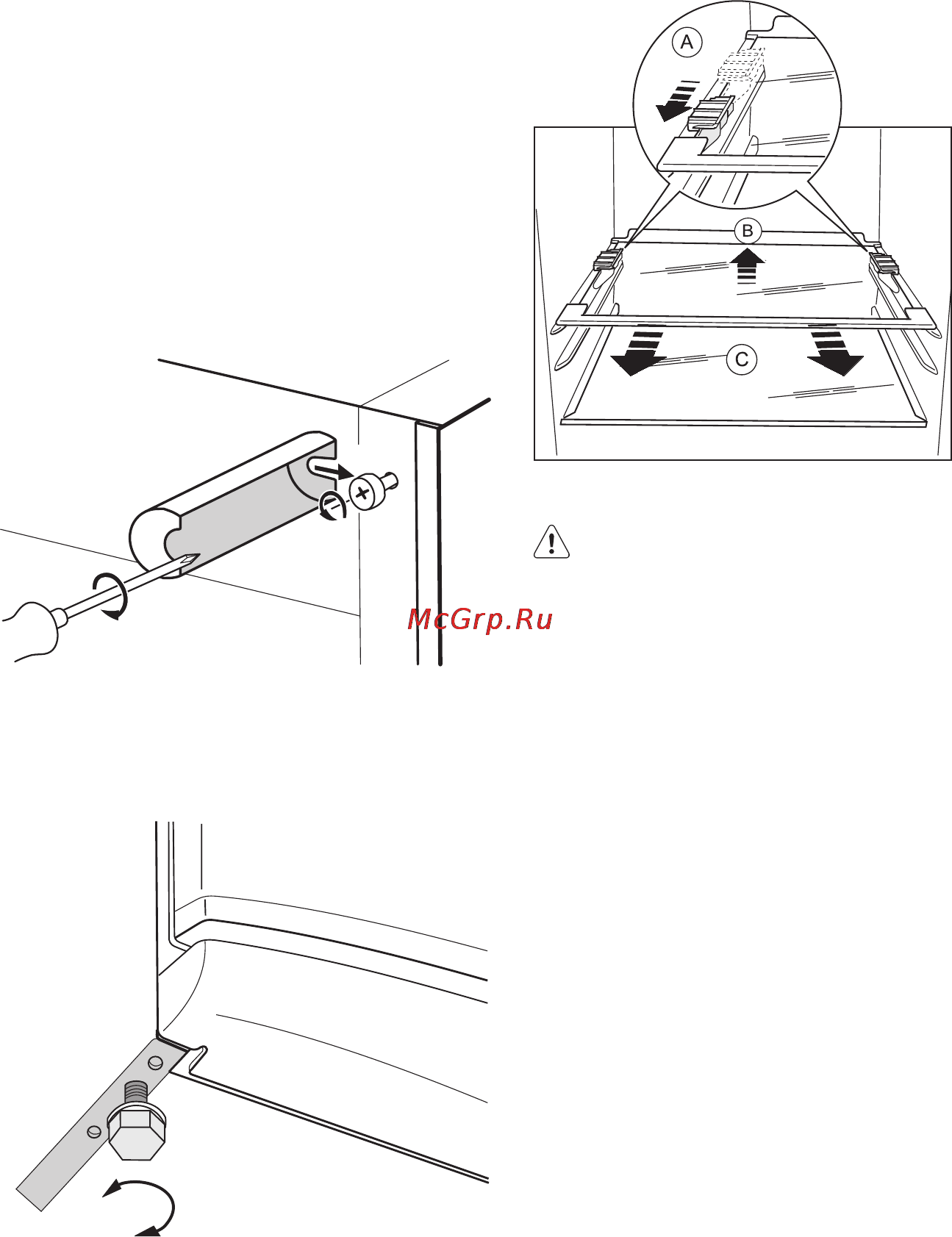 A

B

C

McGrp.Ru