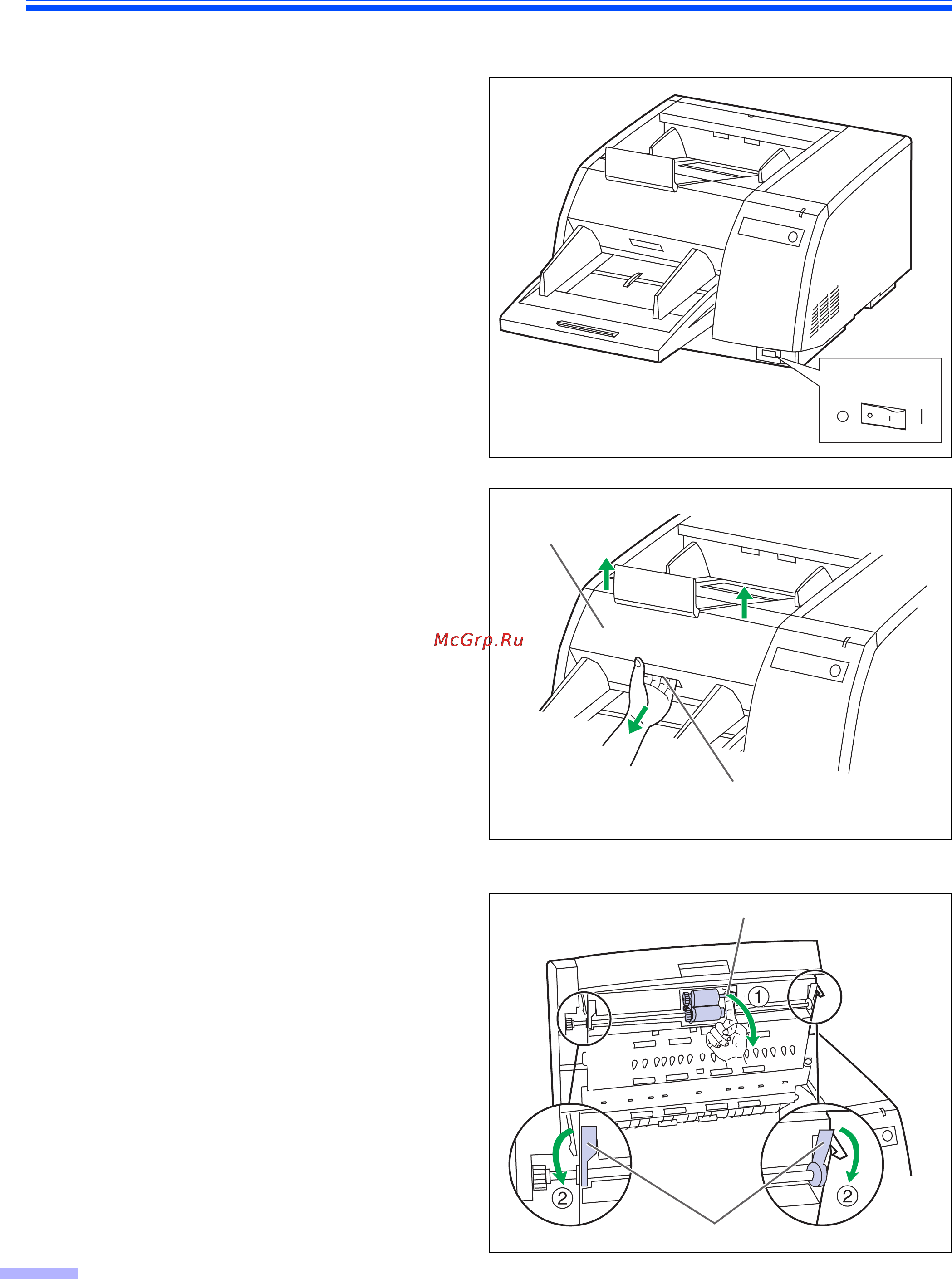 McGrp.Ru

①

②

②