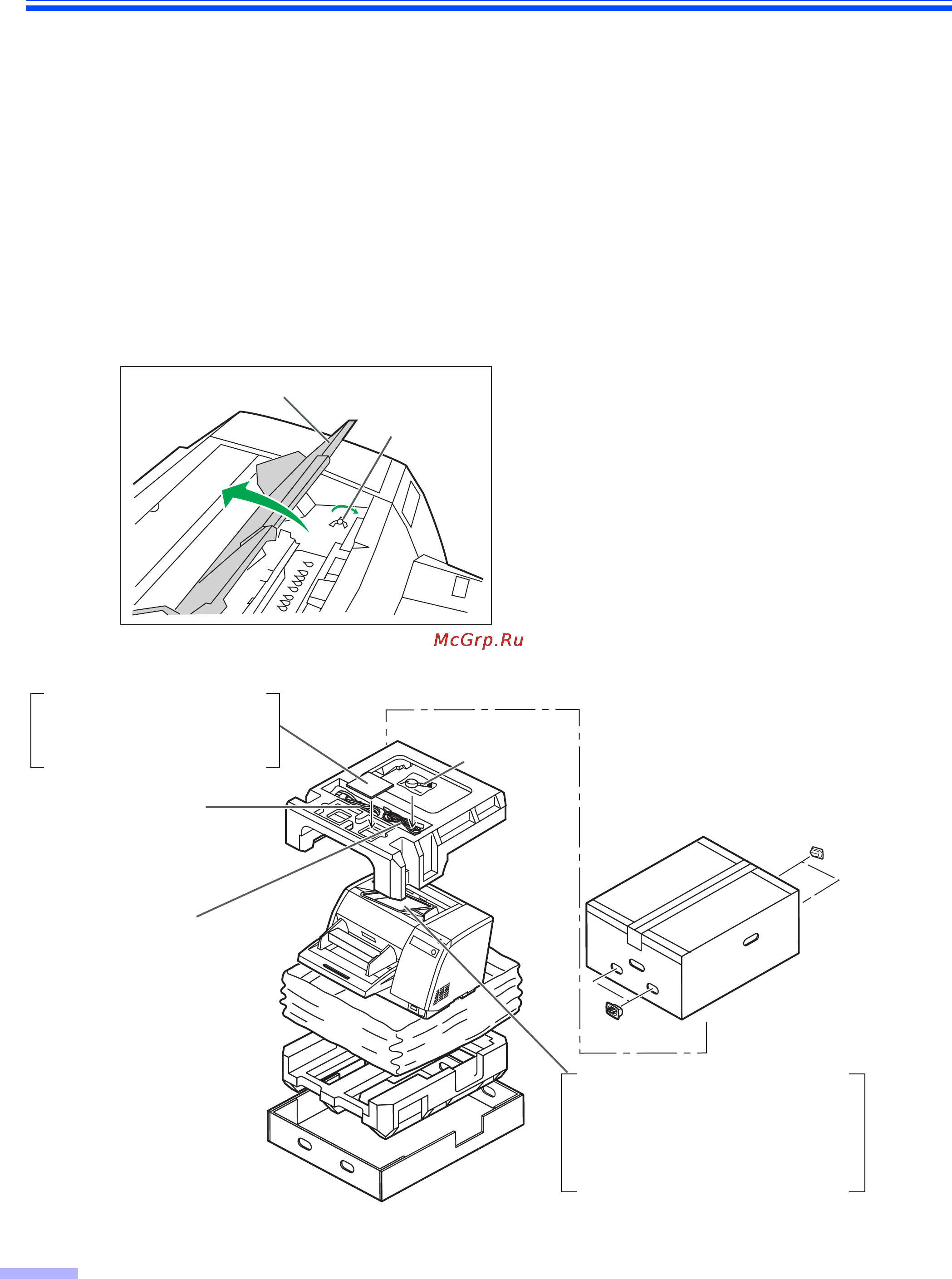 McGrp.Ru