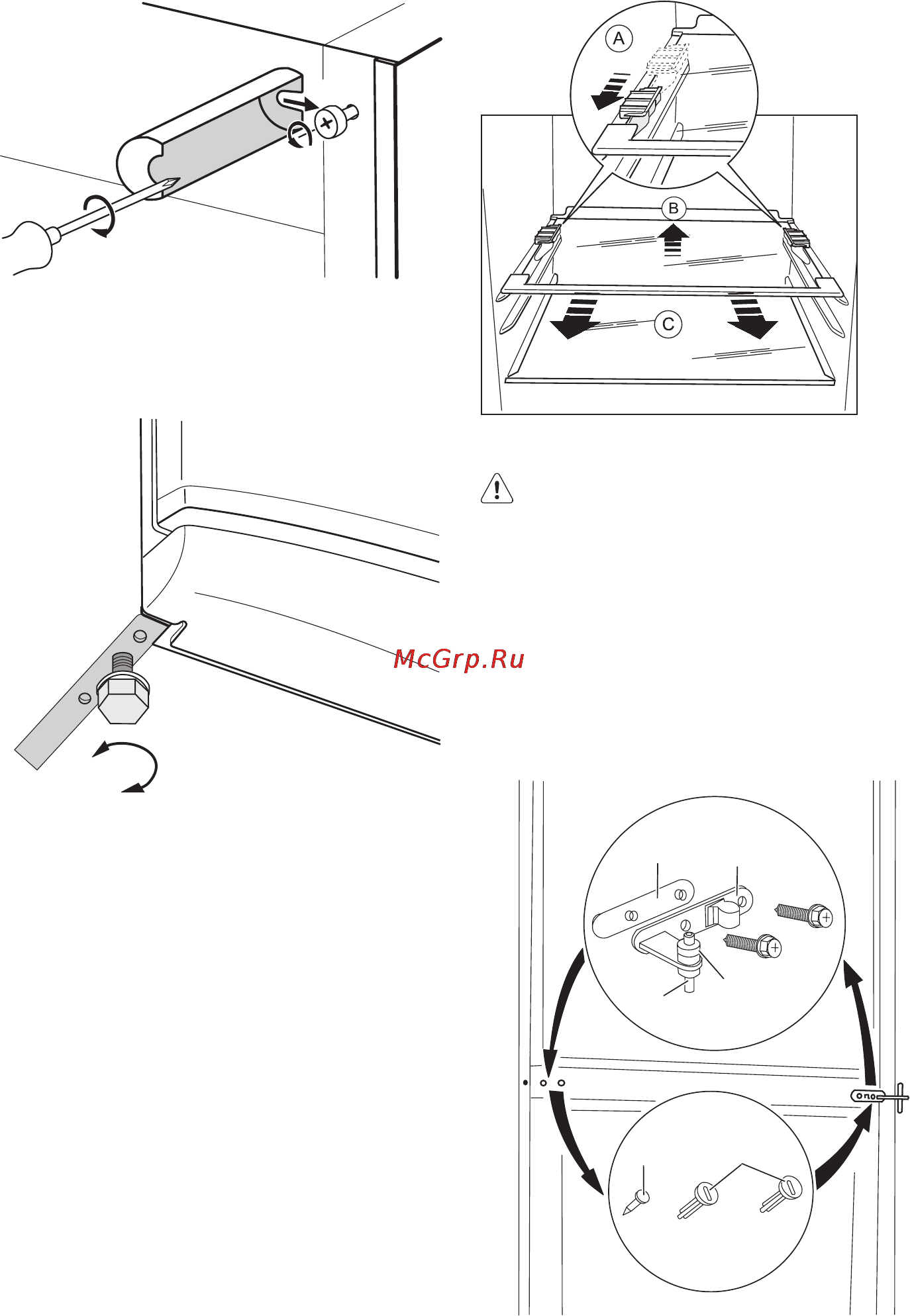 A

B

C

McGrp.Ru