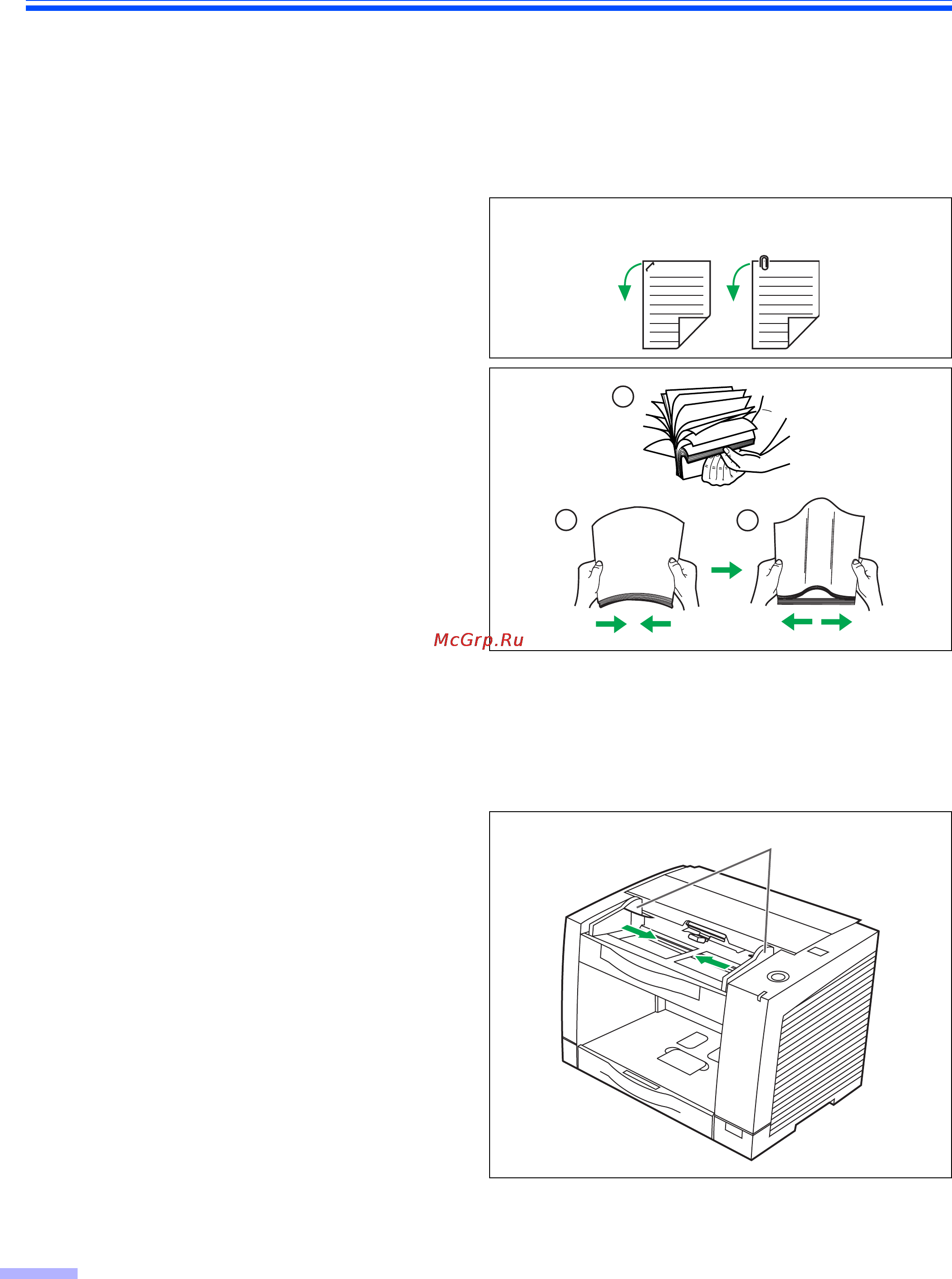 McGrp.Ru