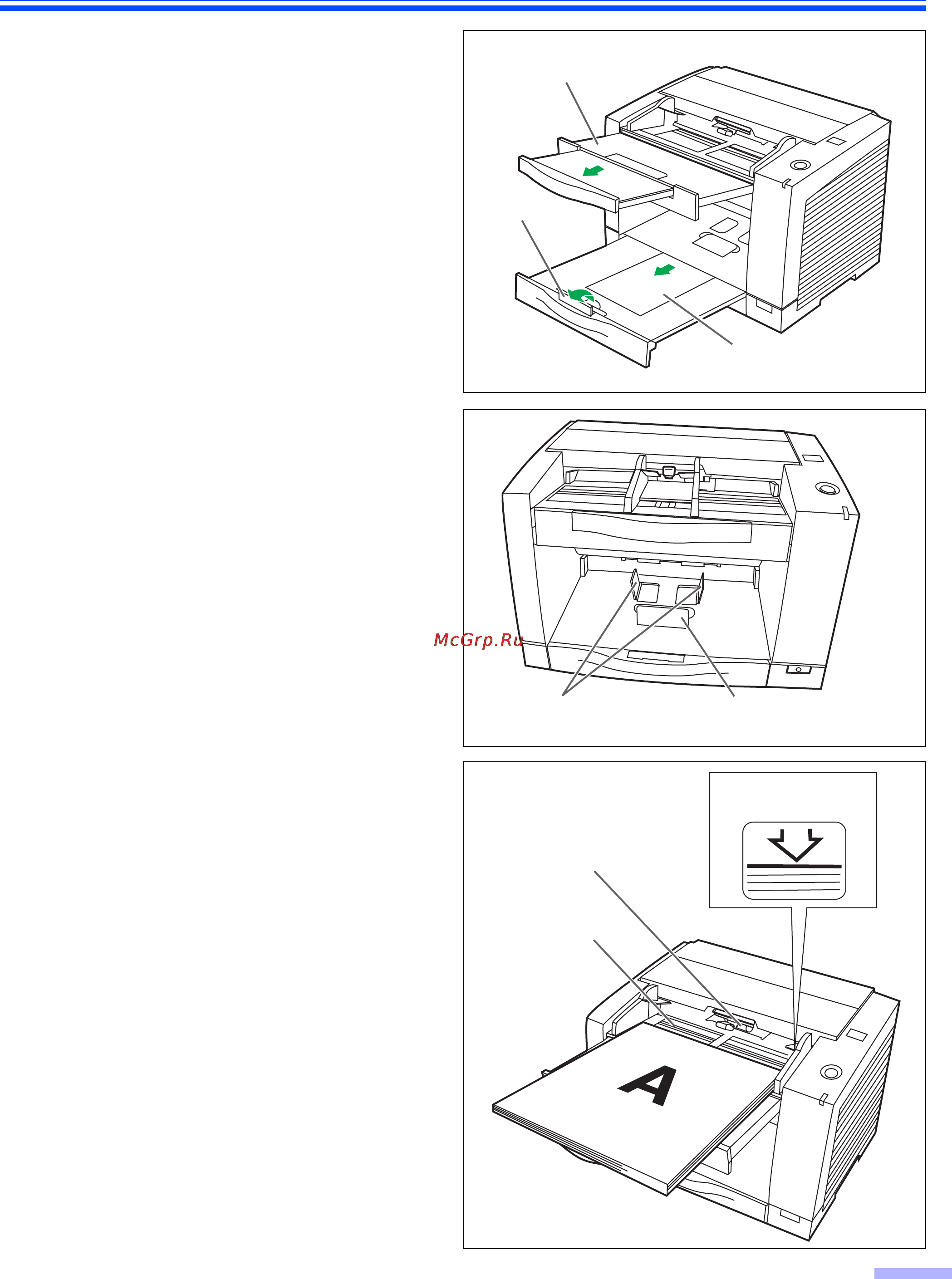 McGrp.Ru

A