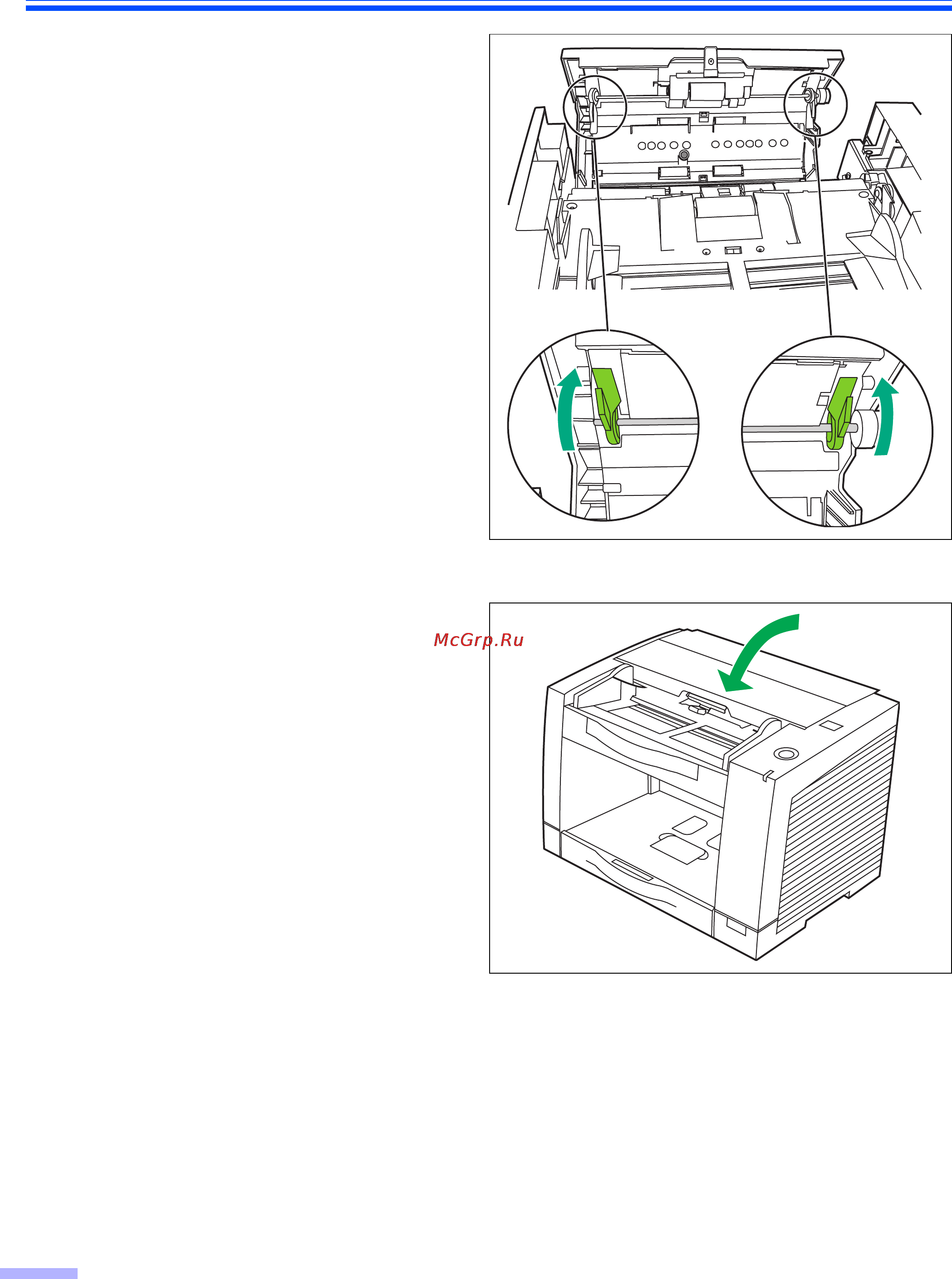 McGrp.Ru