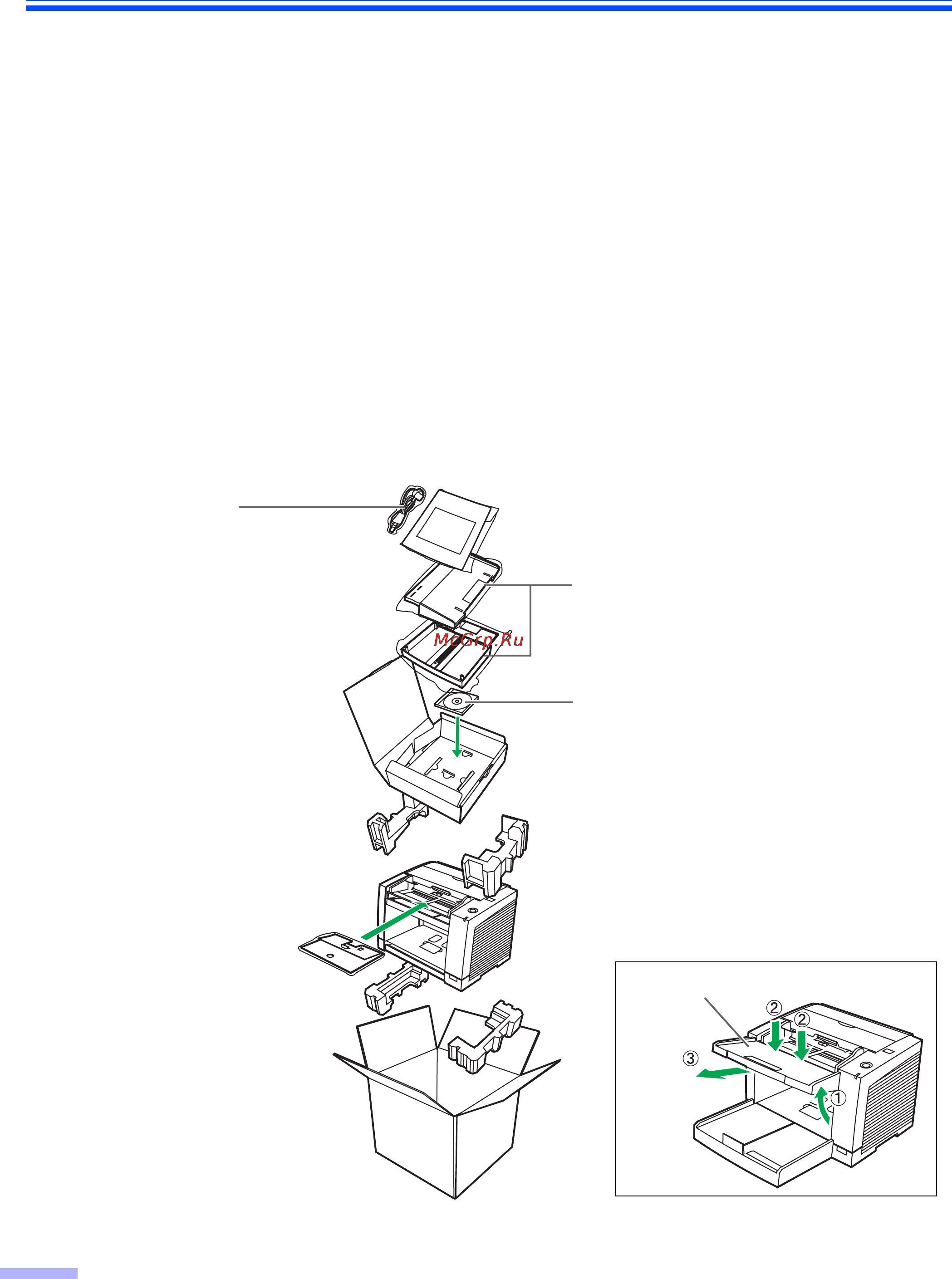 McGrp.Ru

②
②
③
①