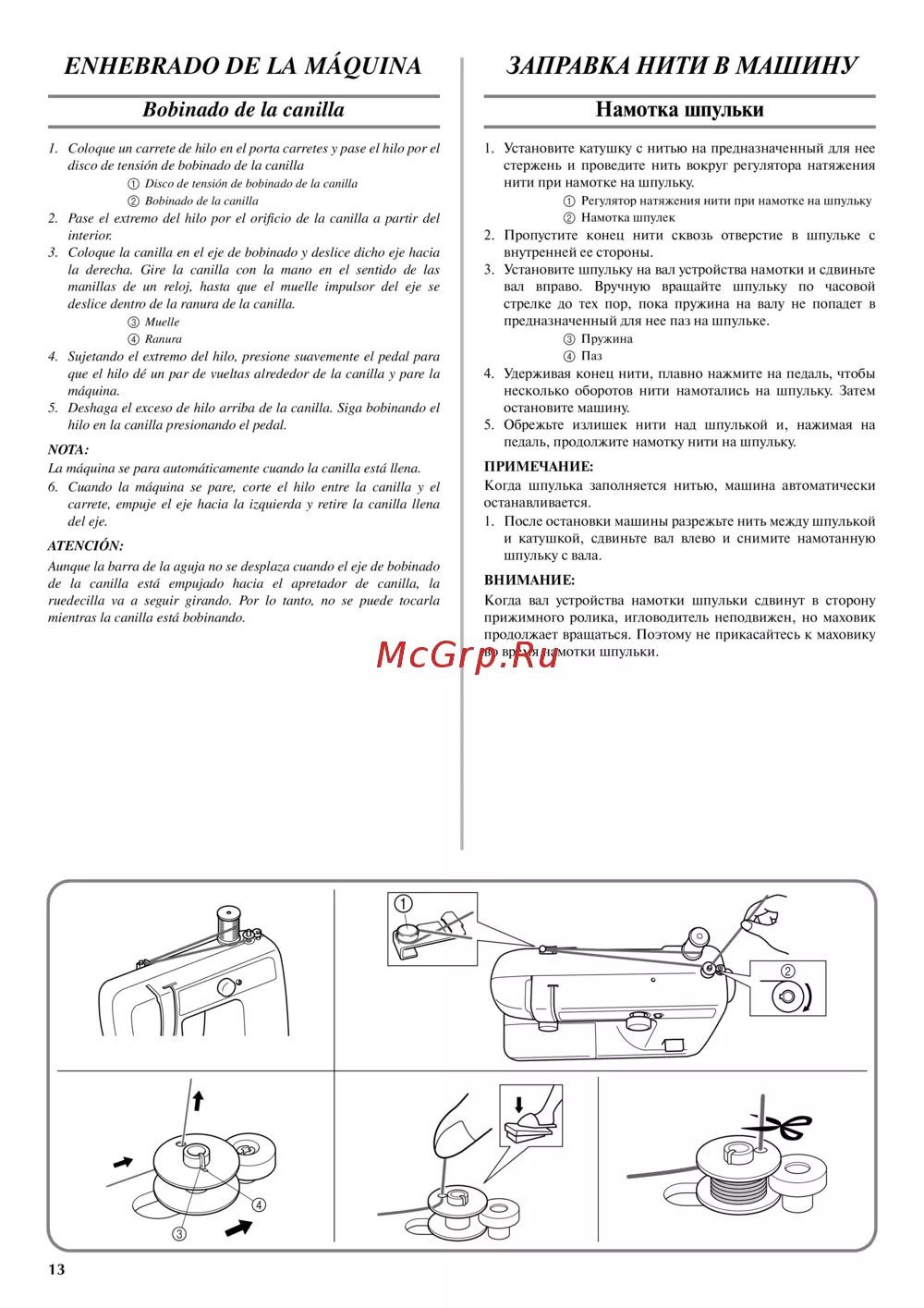 ENHEBRADO DE LA MÁQUINA

Bobinado de la canilla

1. Coloque un carrete de hilo en el porta carretes y pase el hilo por el disco de tensión de bobinado de la canilla
① Disco de tensión de bobinado de la canilla
② Bobinado de la canilla
2. Pase el extremo del hilo por el orificio de la canilla a partir del interior.
3. Coloque la canilla en el eje de bobinado y deslice dicho eje hacia la derecha. Gire la canilla con la mano en el sentido de las manillas de un reloj, hasta que el muelle impulsor del eje se deslice dentro de la ranura de la canilla.
③ Muelle
④ Ranura
4. Sujetando el extremo del hilo, presione suavemente el pedal para que el hilo dé un par de vueltas alrededor de la canilla y pare la máquina.
5. Deshaga el exceso de hilo arriba de la canilla. Siga bobinando el hilo en la canilla presionando el pedal.

NOTA:
La máquina se para automáticamente cuando la canilla está llena.
6. Cuando la máquina se pare, corte el hilo entre la canilla y el carrete, empuje el eje hacia la izquierda y retire la canilla llena del eje.

ATENCIÓN:
Aunque la barra de la aguja no se desplaza cuando el eje de bobinado de la canilla está empujado hacia el apretador de canilla, la ruedecilla va a seguir girando. Por lo tanto, no se puede tocarla mientras la canilla está bobinando.

ЗАПРАВКА НИТИ В МАШИНУ

Намотка шпульки

1. Установите катушку с нитью на предназначенный для нее стержень и проведите нить вокруг регулятора натяжения нити при намотке на шпульку.
① Регулятор натяжения нити при намотке на шпульку
② Намотка шпулек
2. Пропустите конец нити сквозь отверстие в шпульке с внутренней ее стороны.
3. Установите шпульку на вал устройства намотки и сдвиньте вал вправо. Вручную вращайте шпульку по часовой стрелке до тех пор, пока пружина на валу не попадет в предназначенный для нее паз на шпульке.
③ Пружина
④ Паз
4. Удерживая конец нити, плавно нажмите на педаль, чтобы несколько оборотов нити намотались на шпульку. Затем остановите машину.
5. Обрежьте излишек нити над шпулькой и, нажимая на педаль, продолжите намотку нити на шпульку.

ПРИМЕЧАНИЕ:
Когда шпулька заполняется нитью, машина автоматически останавливается.
1. После остановки машины разрежьте нить между шпулькой и катушкой, сдвиньте вал влево и снимите намотанную шпульку с вала.

ВНИМАНИЕ:
Когда вал устройства намотки шпульки сдвинут в сторону прижимного ролика, игловодитель неподвижен, но маховик продолжает вращаться. Поэтому не прикасайтесь к маховику во время намотки шпульки.

McGrp.Ru

①
②
③
④

13