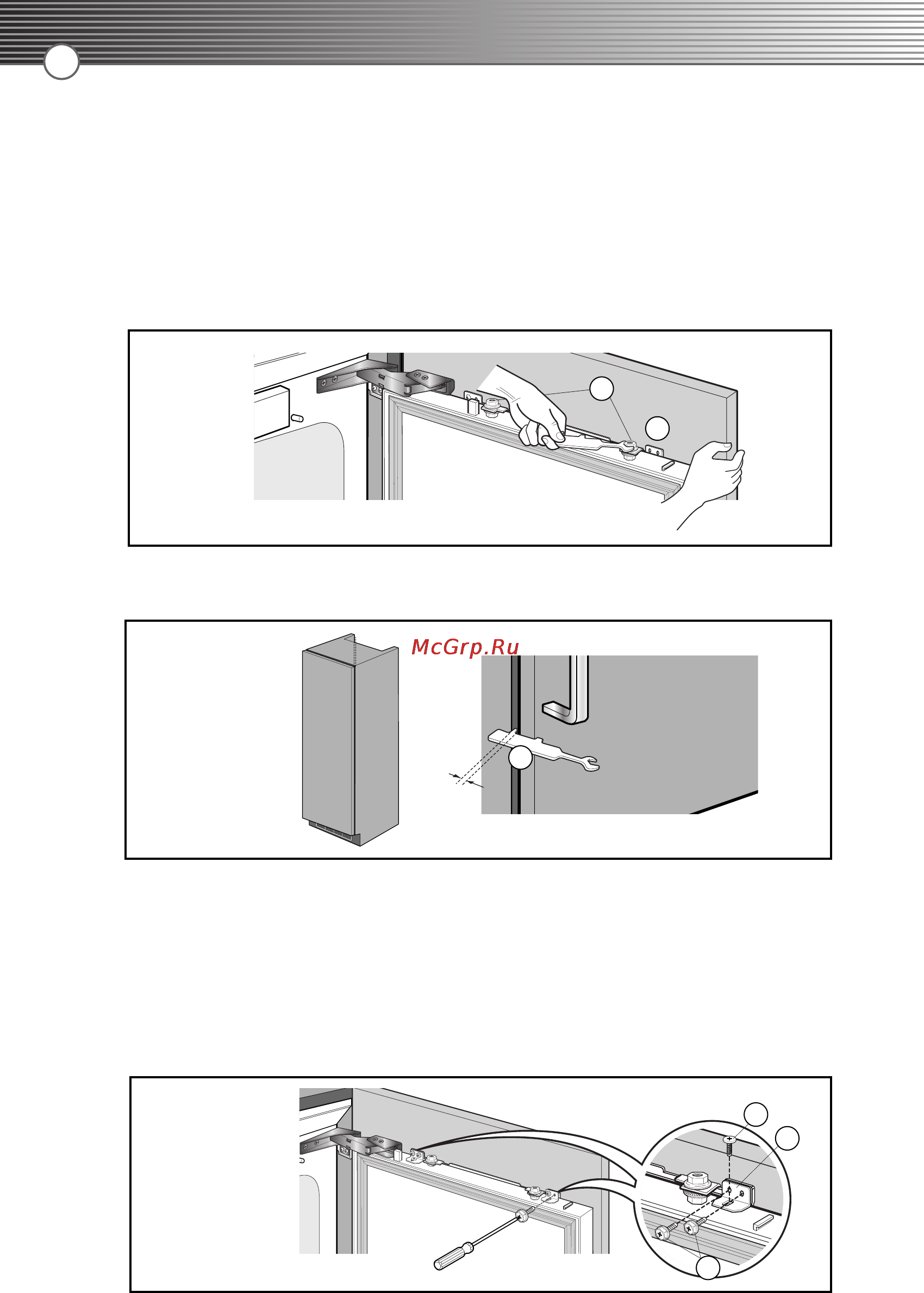 McGrp.Ru