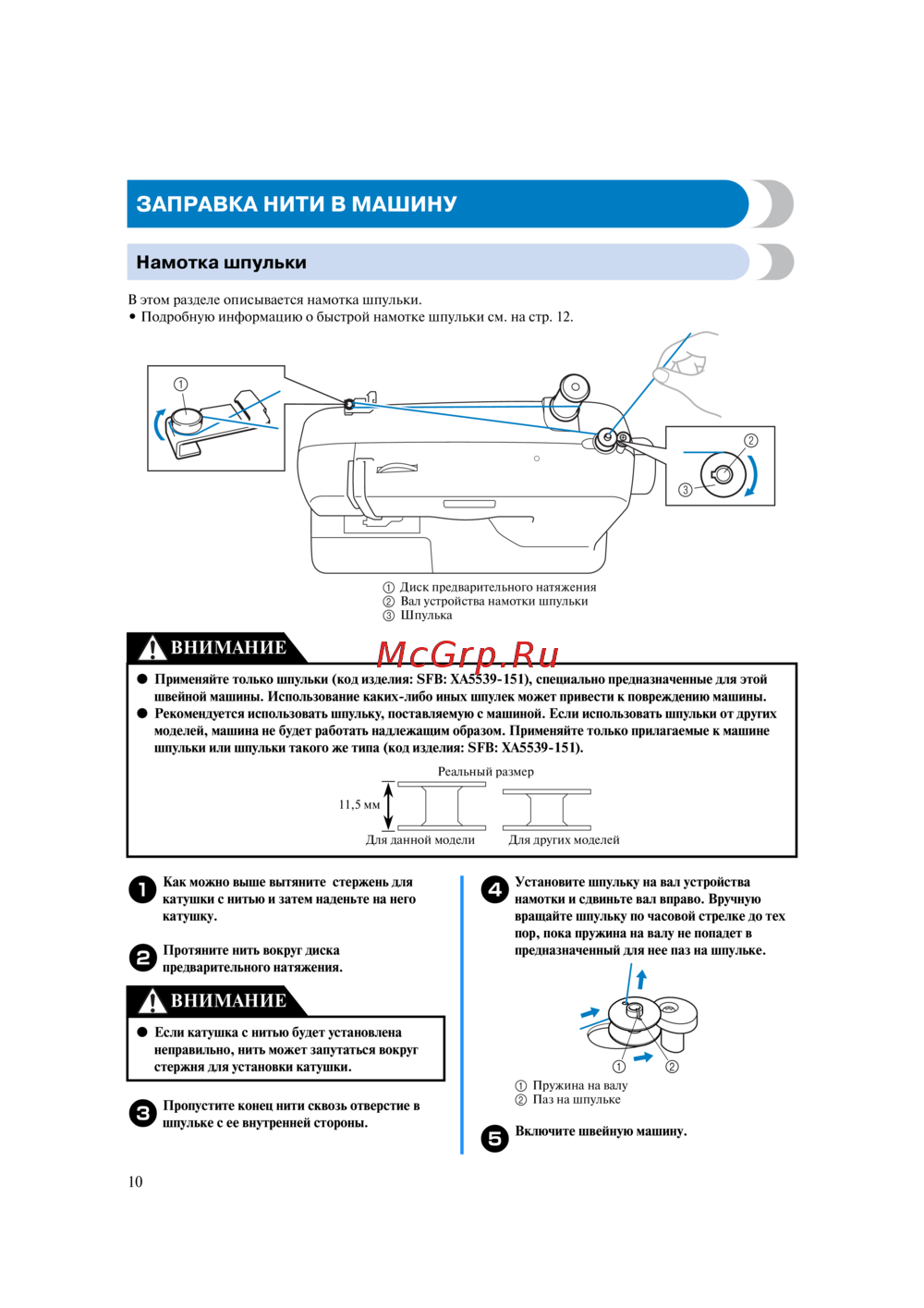 ЗАПРАВКА НИТИ В МАШИНУ

Намотка шпульки

В этом разделе описывается намотка шпульки.
• Подробную информацию о быстрой намотке шпульки см. на стр. 12.

①

②

③

① Диск предварительного натяжения
② Вал устройства намотки шпульки
③ Шпулька

ВНИМАНИЕ

McGrp.Ru

● Применяйте только шпульки (код изделия: SFB: XA5539-151), специально предназначенные для этой швейной машины. Использование каких-либо иных шпулек может привести к повреждению машины.
● Рекомендуется использовать шпульку, поставляемую с машиной. Если использовать шпульки от других моделей, машина не будет работать надлежащим образом. Применяйте только прилагаемые к машине шпульки или шпульки такого же типа (код изделия: SFB: XA5539-151).

Реальный размер

11,5 мм

Для данной модели

Для других моделей

1 Как можно выше вытяните стержень для катушки с нитью и затем наденьте на него катушку.

2 Протяните нить вокруг диска предварительного натяжения.

ВНИМАНИЕ

● Если катушка с нитью будет установлена неправильно, нить может запутаться вокруг стержня для установки катушки.

3 Пропустите конец нити сквозь отверстие в шпульке с ее внутренней стороны.

4 Установите шпульку на вал устройства намотки и сдвиньте вал вправо. Вручную вращайте шпульку по часовой стрелке до тех пор, пока пружина на валу не попадет в предназначенный для нее паз на шпульке.

①

②

① Пружина на валу
② Паз на шпульке

5 Включите швейную машину.

10