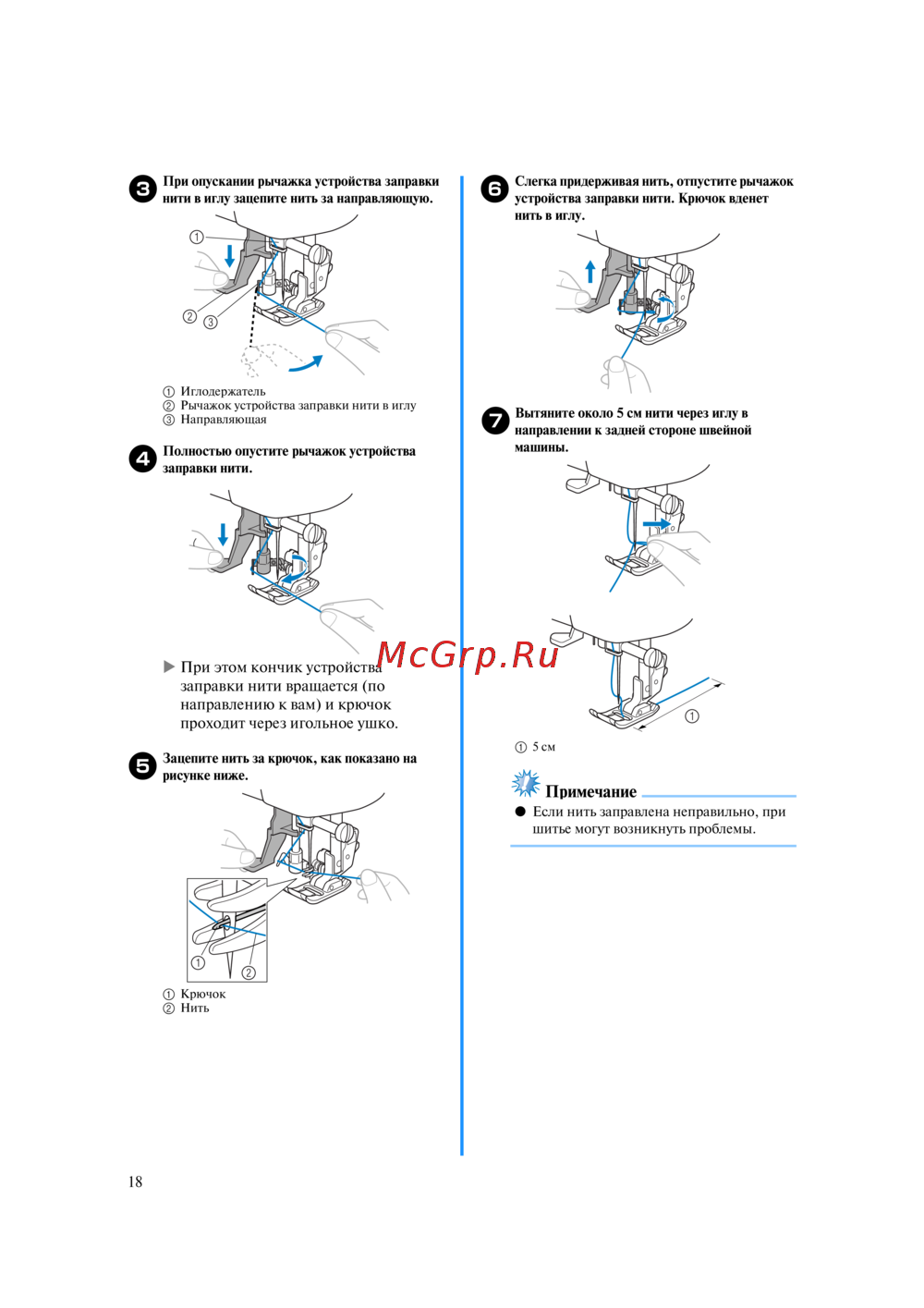 3 При опускании рычажка устройства заправки нити в иглу зацепите нить за направляющую.

①
② ③

① Иглодержатель
② Рычажок устройства заправки нити в иглу
③ Направляющая

4 Полностью опустите рычажок устройства заправки нити.

▶ При этом кончик устройства заправки нити вращается (по направлению к вам) и крючок проходит через игольное ушко.

5 Зацепите нить за крючок, как показано на рисунке ниже.

① ②

① Крючок
② Нить

6 Слегка придерживая нить, отпустите рычажок устройства заправки нити. Крючок вденет нить в иглу.

7 Вытяните около 5 см нити через иглу в направлении к задней стороне швейной машины.

①

① 5 см

Примечание
● Если нить заправлена неправильно, при шитье могут возникнуть проблемы.

McGrp.Ru

18