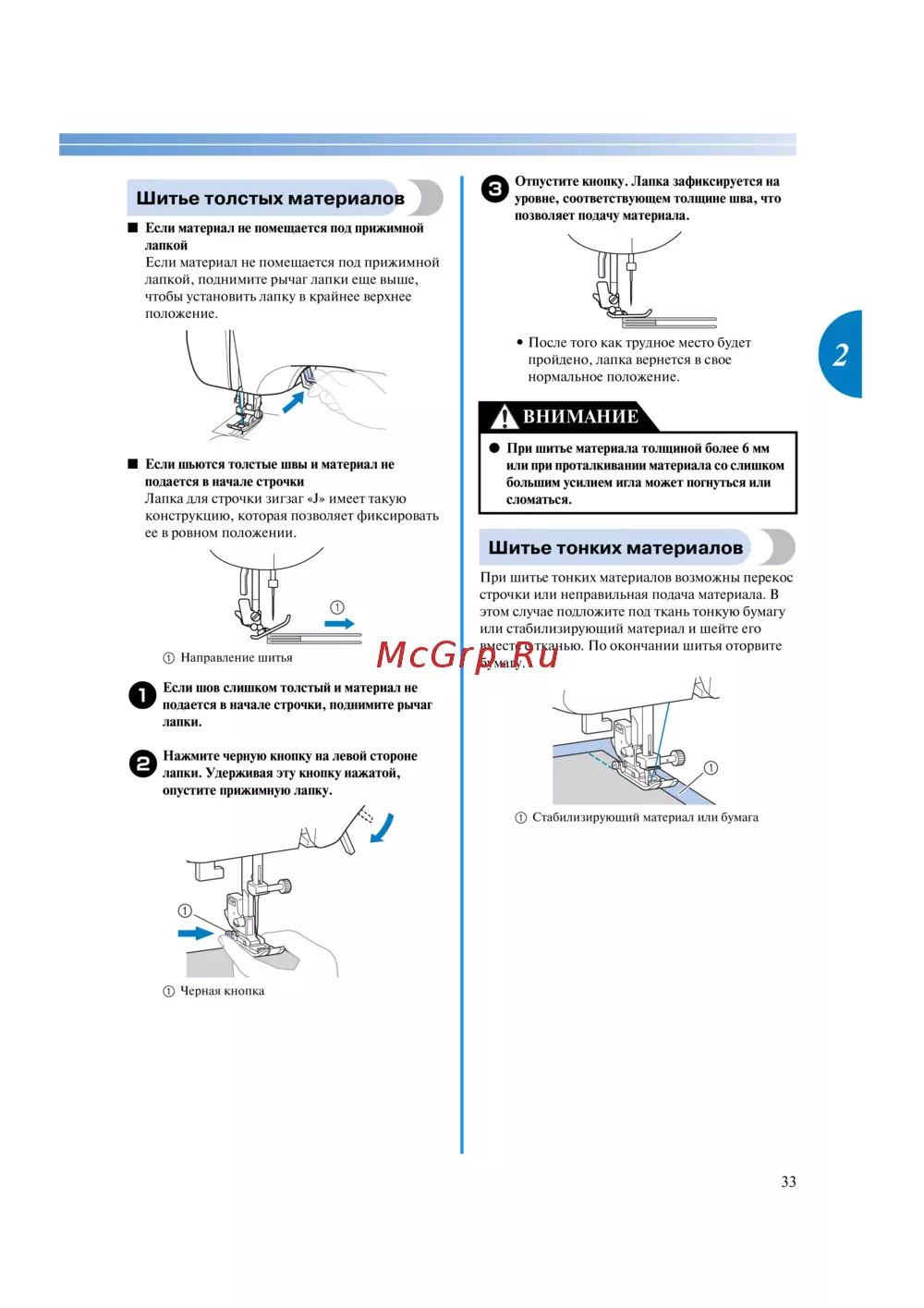 Шитье толстых материалов

■ Если материал не помещается под прижимной лапкой
Если материал не помещается под прижимной лапкой, поднимите рычаг лапки еще выше, чтобы установить лапку в крайнее верхнее положение.

■ Если шьются толстые швы и материал не подается в начале строчки
Лапка для строчки зигзаг «J» имеет такую конструкцию, которая позволяет фиксировать ее в ровном положении.

①

① Направление шитья

1 Если шов слишком толстый и материал не подается в начале строчки, поднимите рычаг лапки.

2 Нажмите черную кнопку на левой стороне лапки. Удерживая эту кнопку нажатой, опустите прижимную лапку.

①

① Черная кнопка

3 Отпустите кнопку. Лапка зафиксируется на уровне, соответствующем толщине шва, что позволяет подачу материала.

• После того как трудное место будет пройдено, лапка вернется в свое нормальное положение.

ВНИМАНИЕ

● При шитье материала толщиной более 6 мм или при проталкивании материала со слишком большим усилием игла может погнуться или сломаться.

Шитье тонких материалов

При шитье тонких материалов возможны перекос строчки или неправильная подача материала. В этом случае подложите под ткань тонкую бумагу или стабилизирующий материал и шейте его вместе с тканью. По окончании шитья оторвите бумагу.

McGrp.Ru

①

① Стабилизирующий материал или бумага

2

33