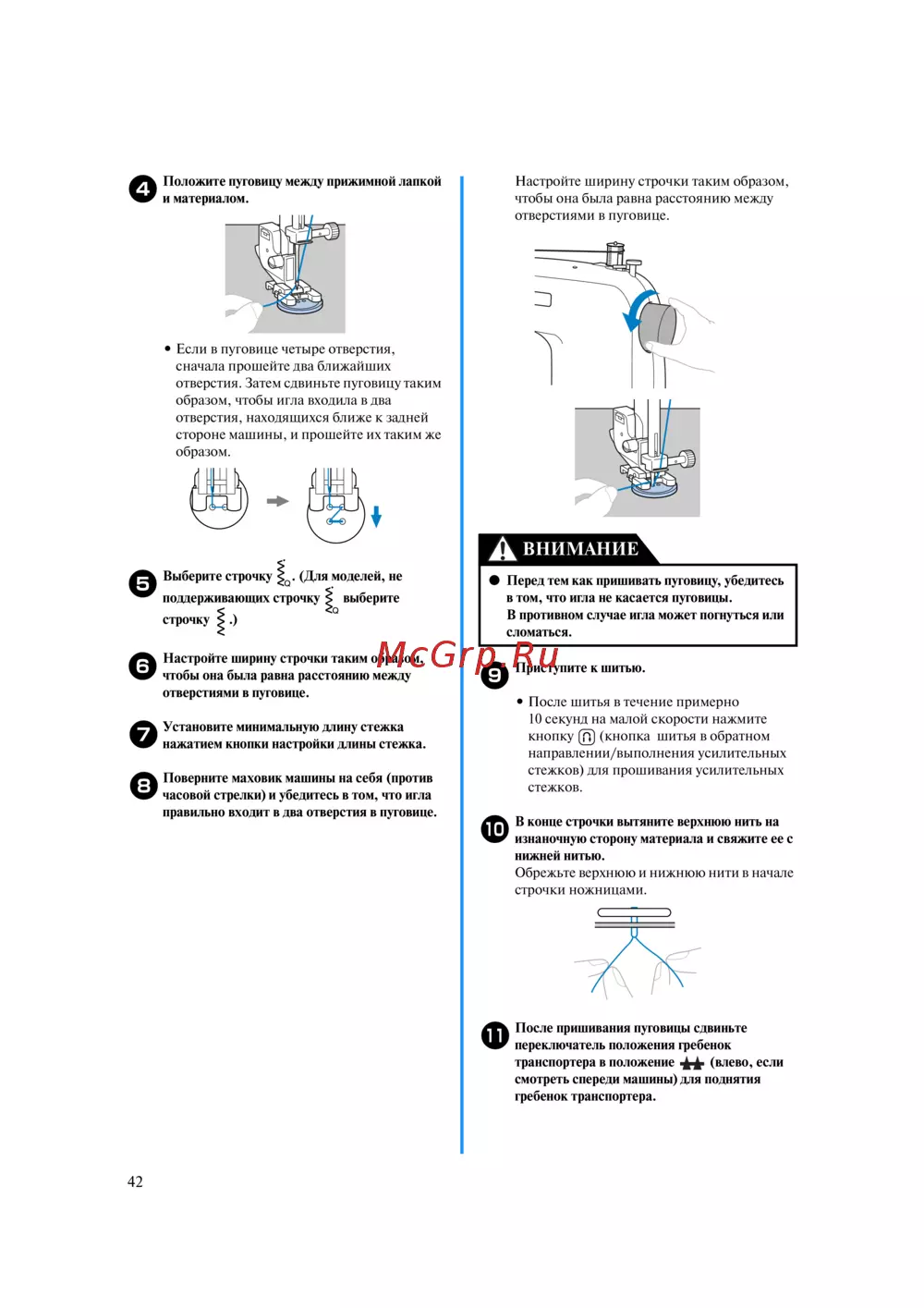 4 Положите пуговицу между прижимной лапкой и материалом.

• Если в пуговице четыре отверстия, сначала прошейте два ближайших отверстия. Затем сдвиньте пуговицу таким образом, чтобы игла входила в два отверстия, находящихся ближе к задней стороне машины, и прошейте их таким же образом.

5 Выберите строчку . (Для моделей, не поддерживающих строчку выберите строчку .)

6 Настройте ширину строчки таким образом, чтобы она была равна расстоянию между отверстиями в пуговице.

7 Установите минимальную длину стежка нажатием кнопки настройки длины стежка.

8 Поверните маховик машины на себя (против часовой стрелки) и убедитесь в том, что игла правильно входит в два отверстия в пуговице.

Настройте ширину строчки таким образом, чтобы она была равна расстоянию между отверстиями в пуговице.

ВНИМАНИЕ

● Перед тем как пришивать пуговицу, убедитесь в том, что игла не касается пуговицы. В противном случае игла может погнуться или сломаться.

McGrp.Ru

9 Приступите к шитью.

• После шитья в течение примерно 10 секунд на малой скорости нажмите кнопку (кнопка шитья в обратном направлении/выполнения усилительных стежков) для прошивания усилительных стежков.

10 В конце строчки вытяните верхнюю нить на изнаночную сторону материала и свяжите ее с нижней нитью.
Обрежьте верхнюю и нижнюю нити в начале строчки ножницами.

11 После пришивания пуговицы сдвиньте переключатель положения гребенок транспортера в положение (влево, если смотреть спереди машины) для поднятия гребенок транспортера.

42