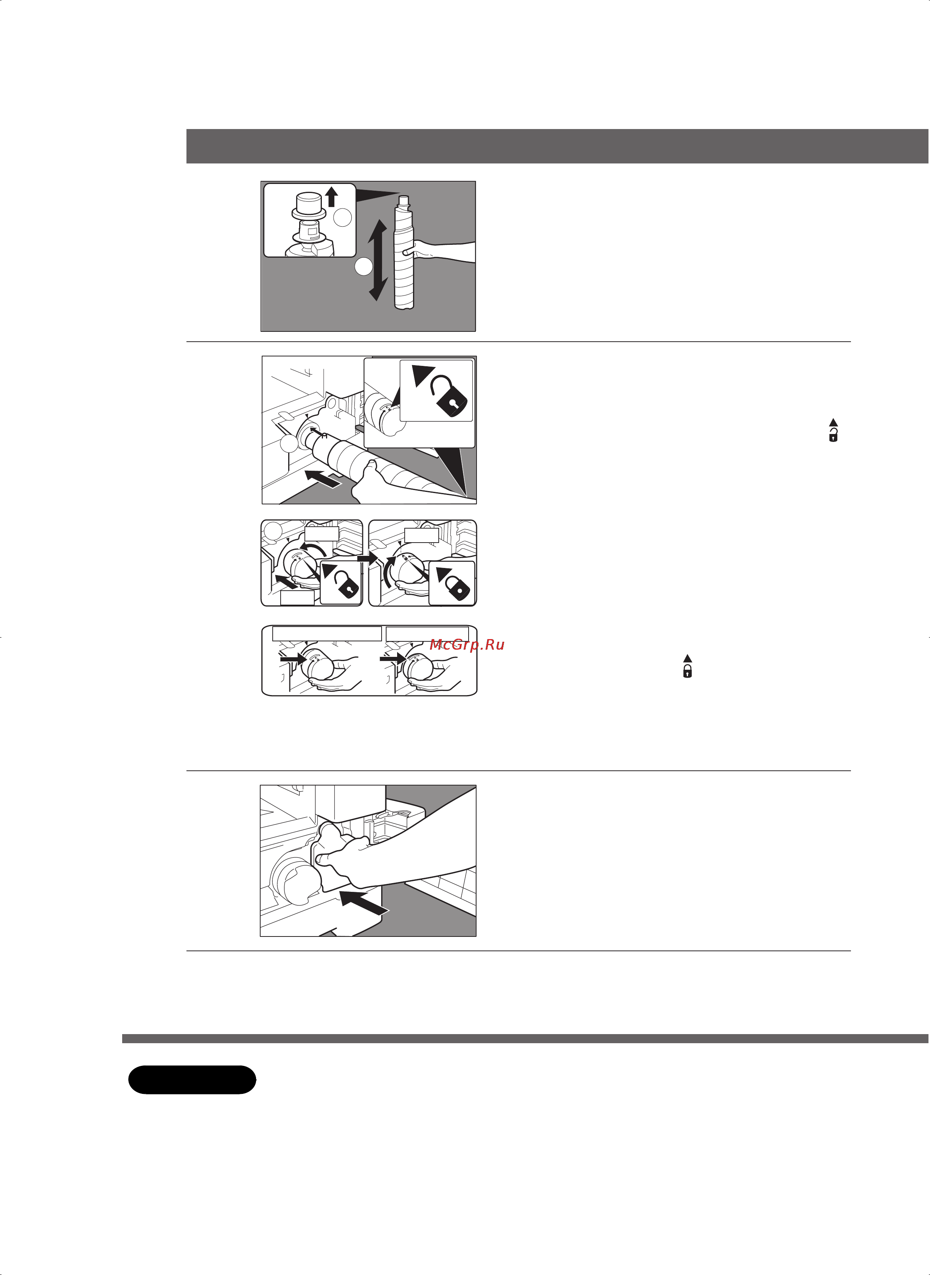 McGrp.Ru