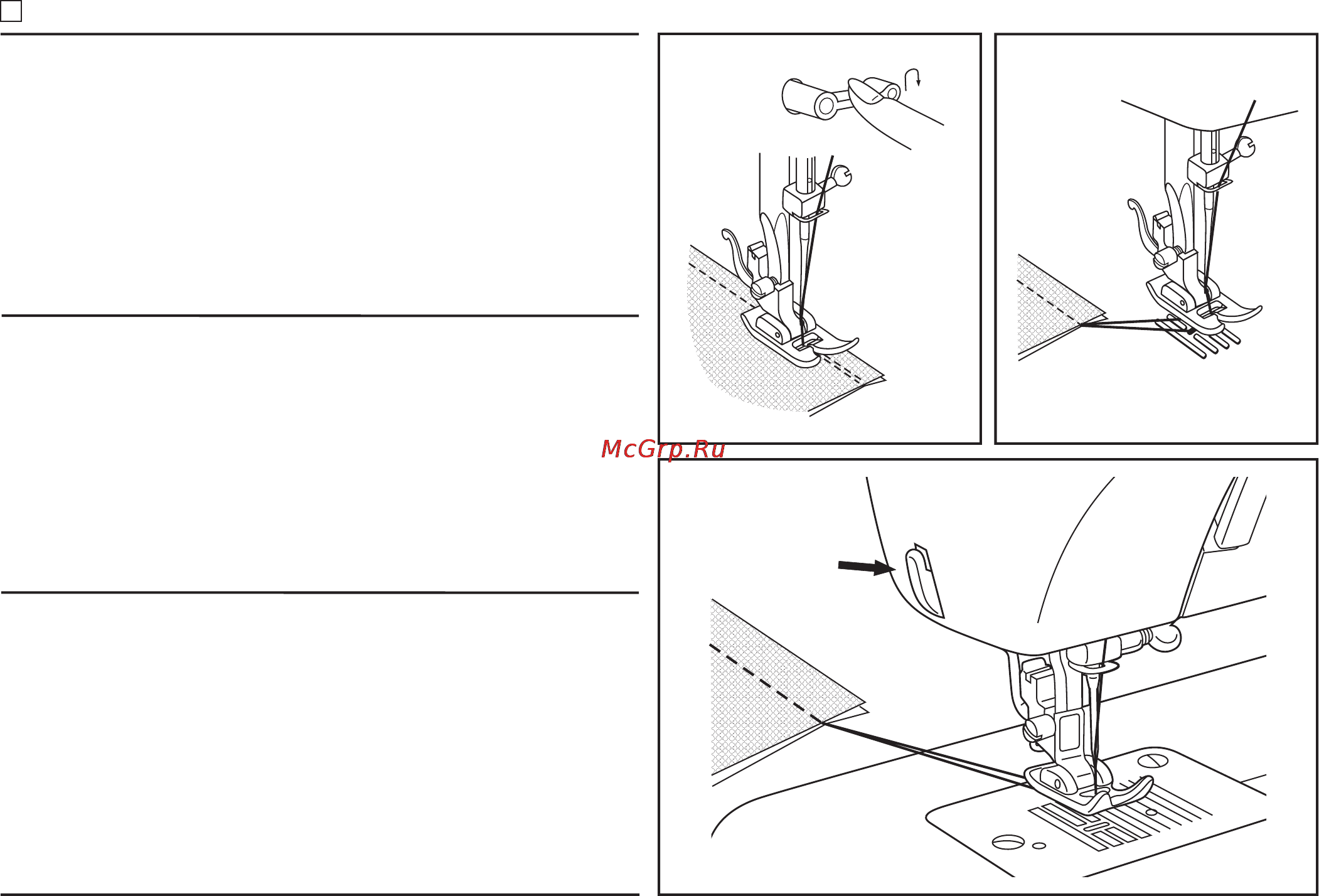 McGrp.Ru