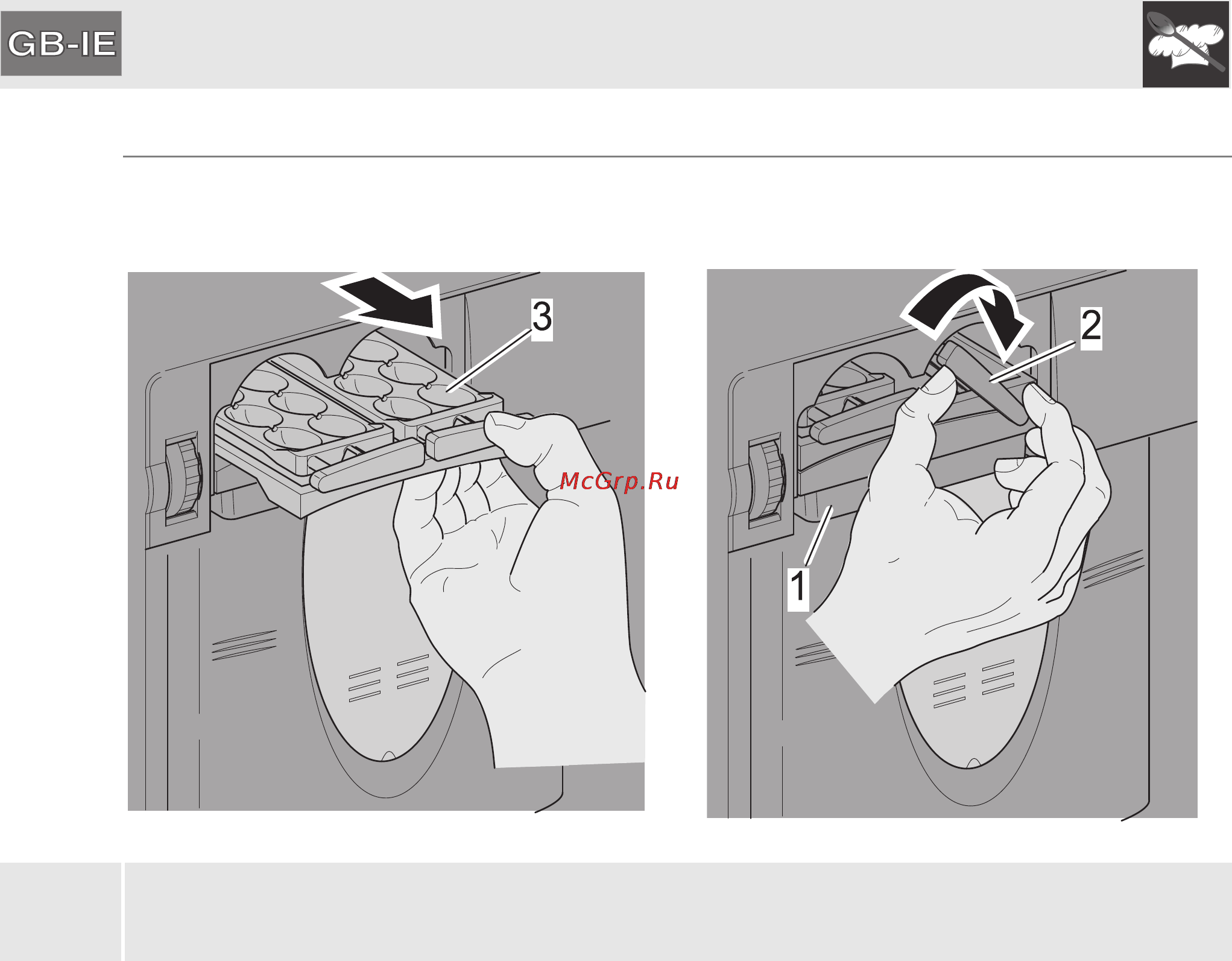 GB-IE

3

McGrp.Ru

2

1