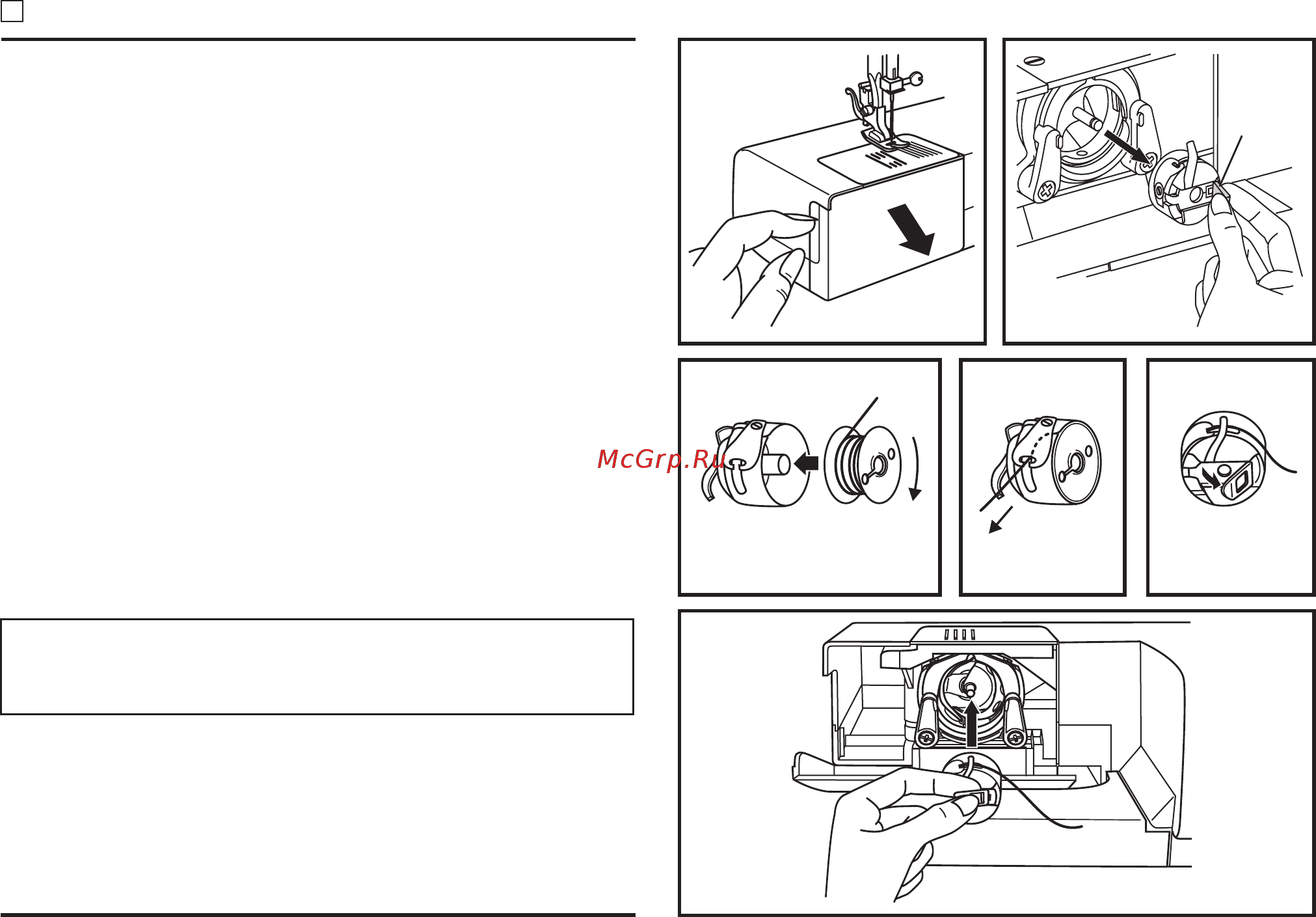 McGrp.Ru