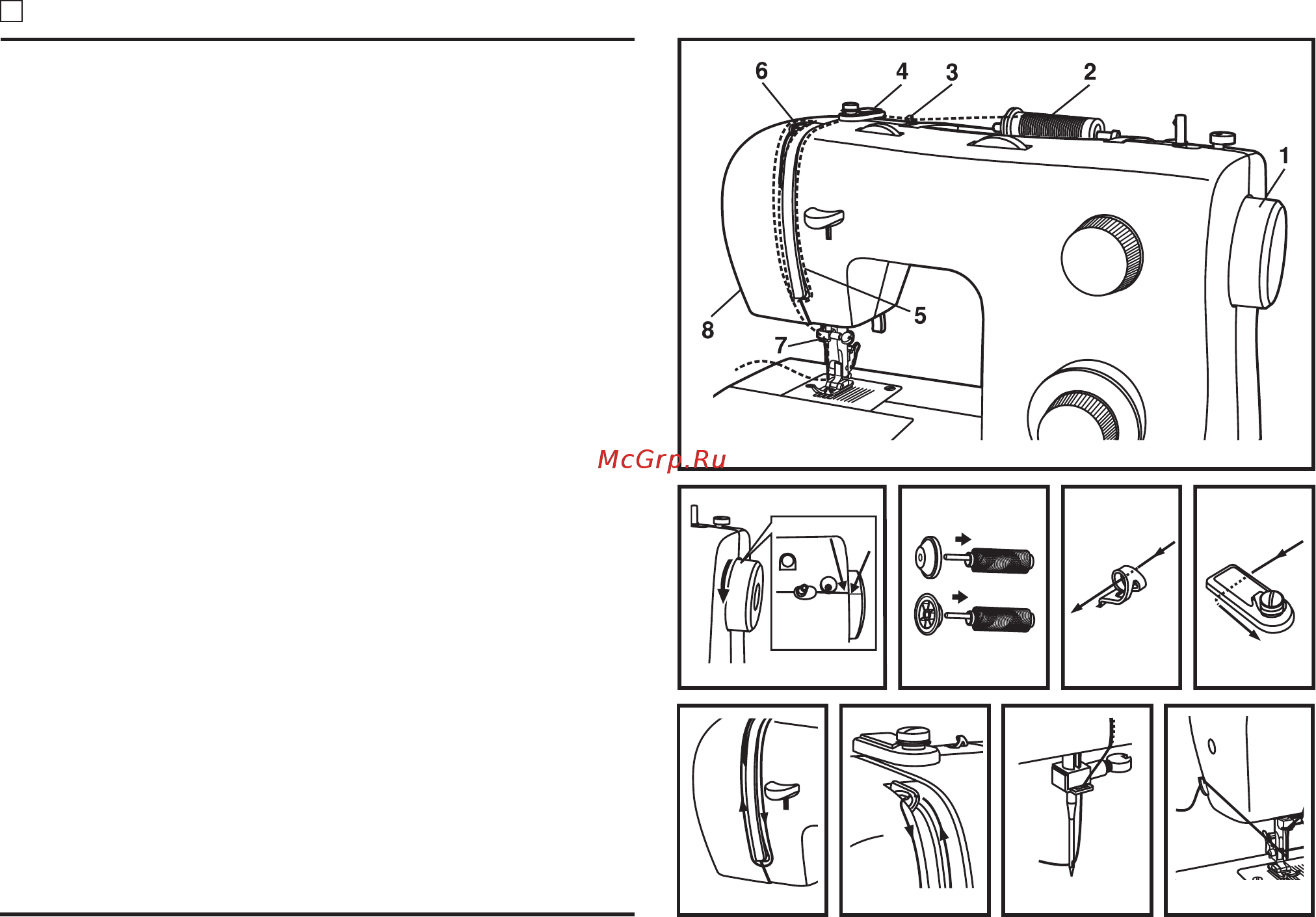 6 4 3 2 1 5 8 7

McGrp.Ru