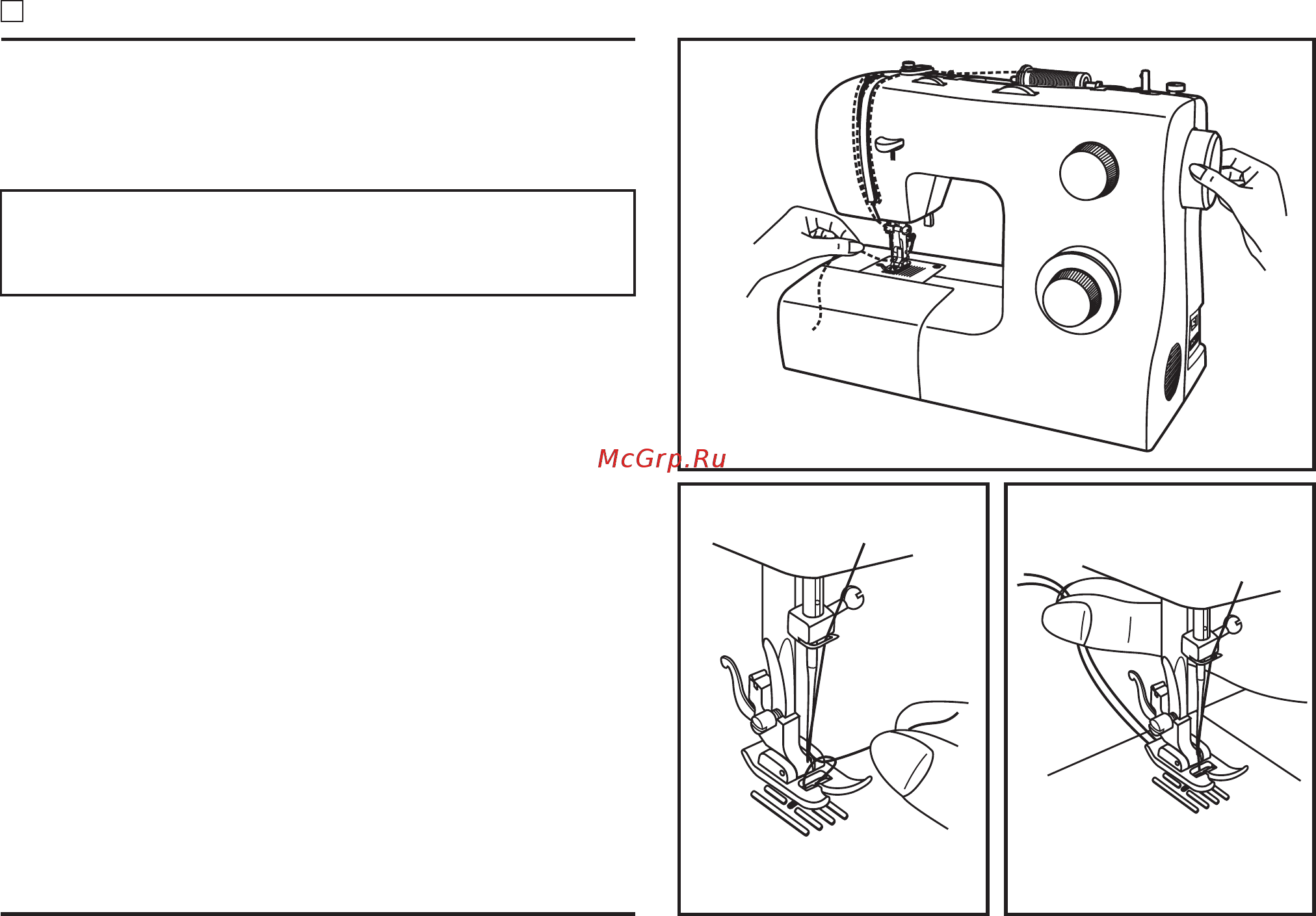 McGrp.Ru