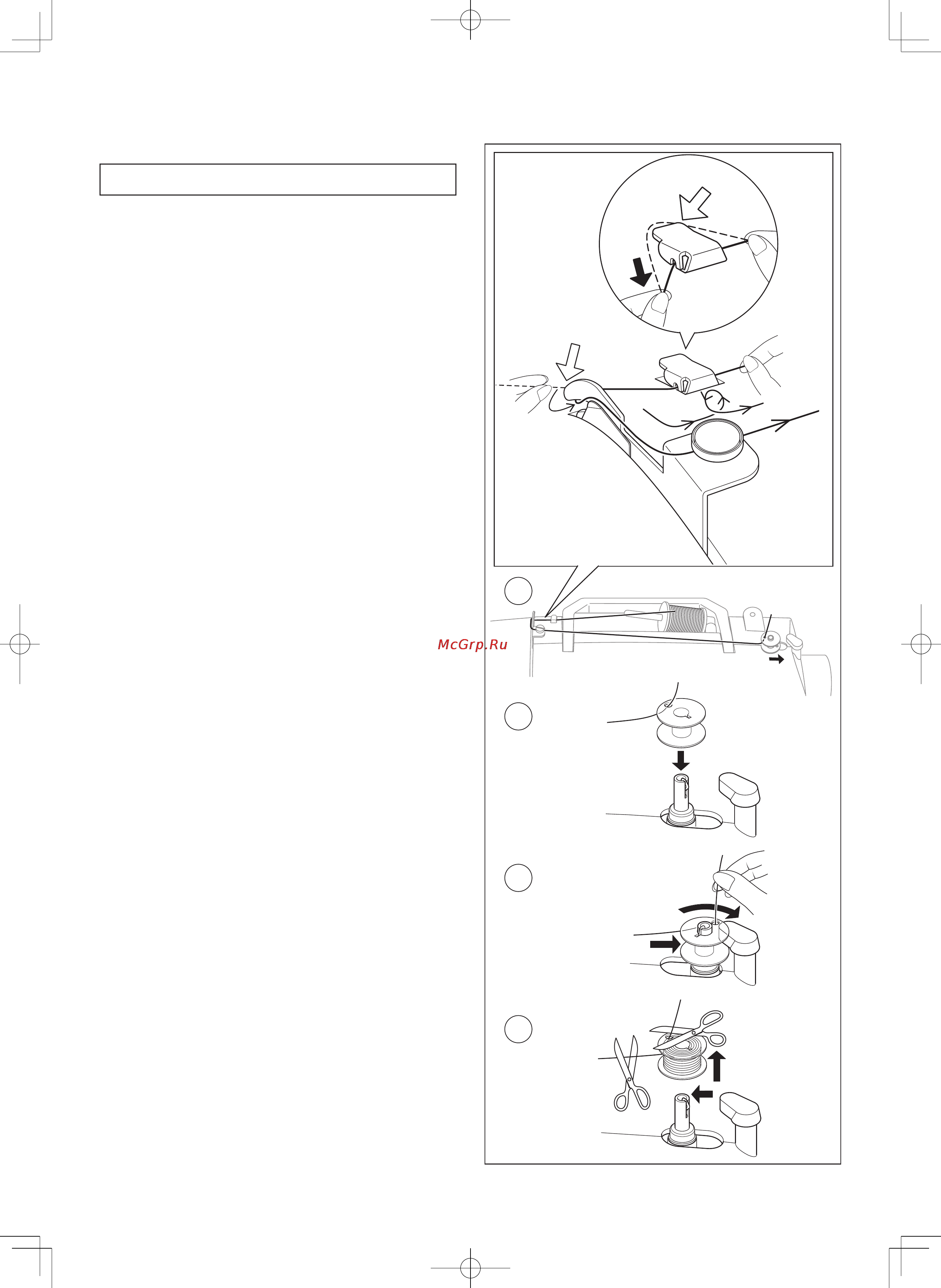 McGrp.Ru