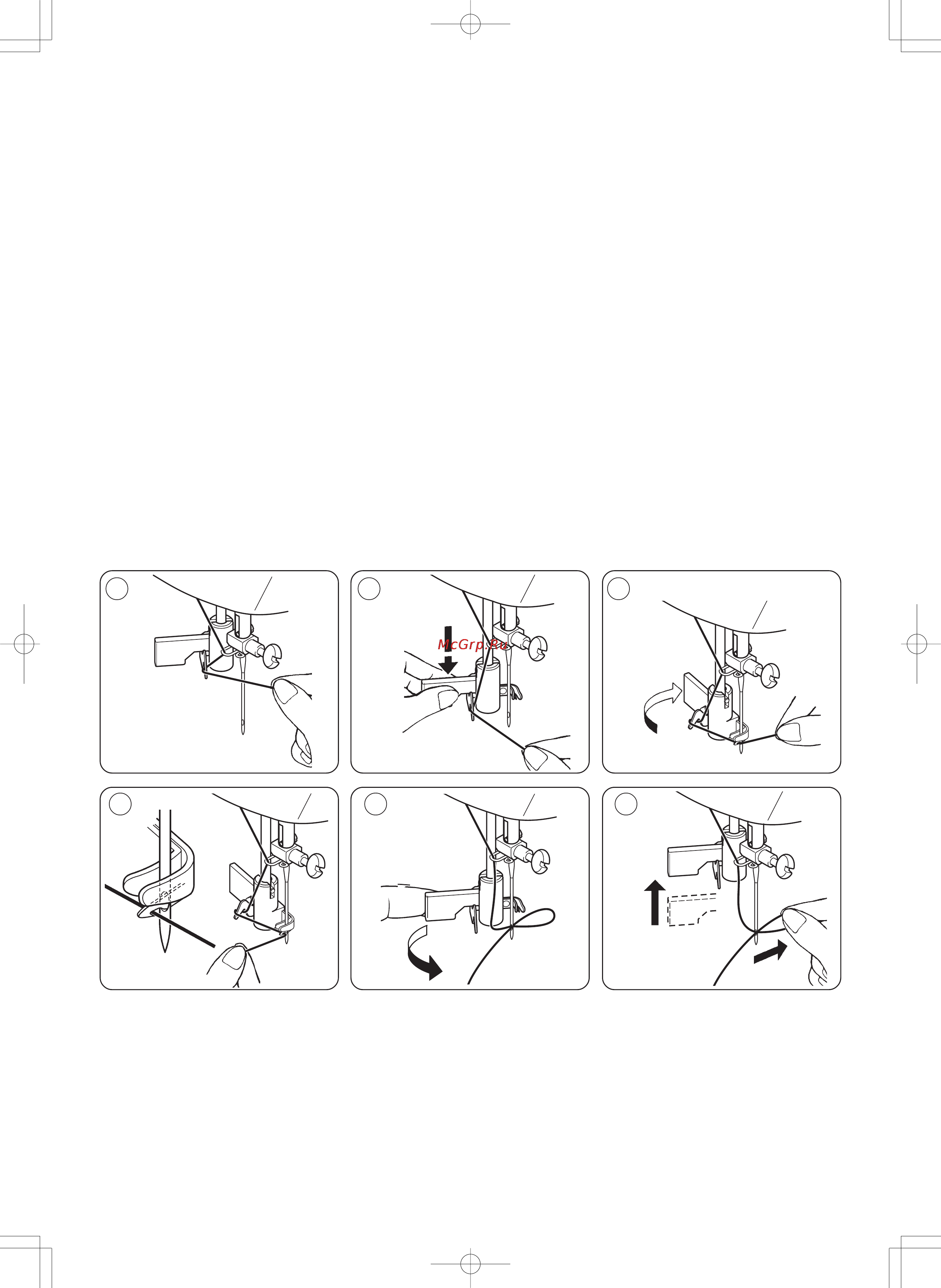 McGrp.Ru