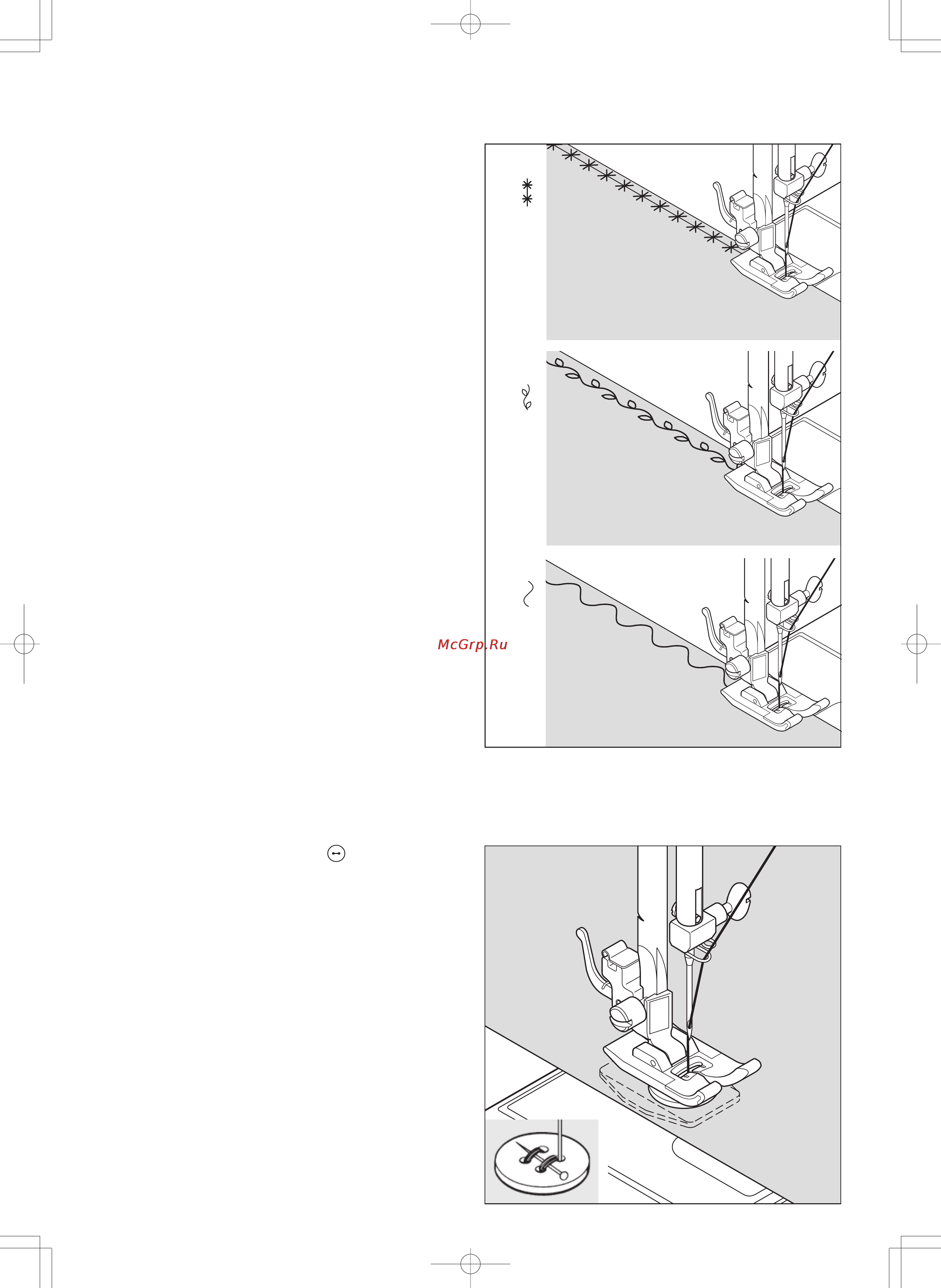 McGrp.Ru