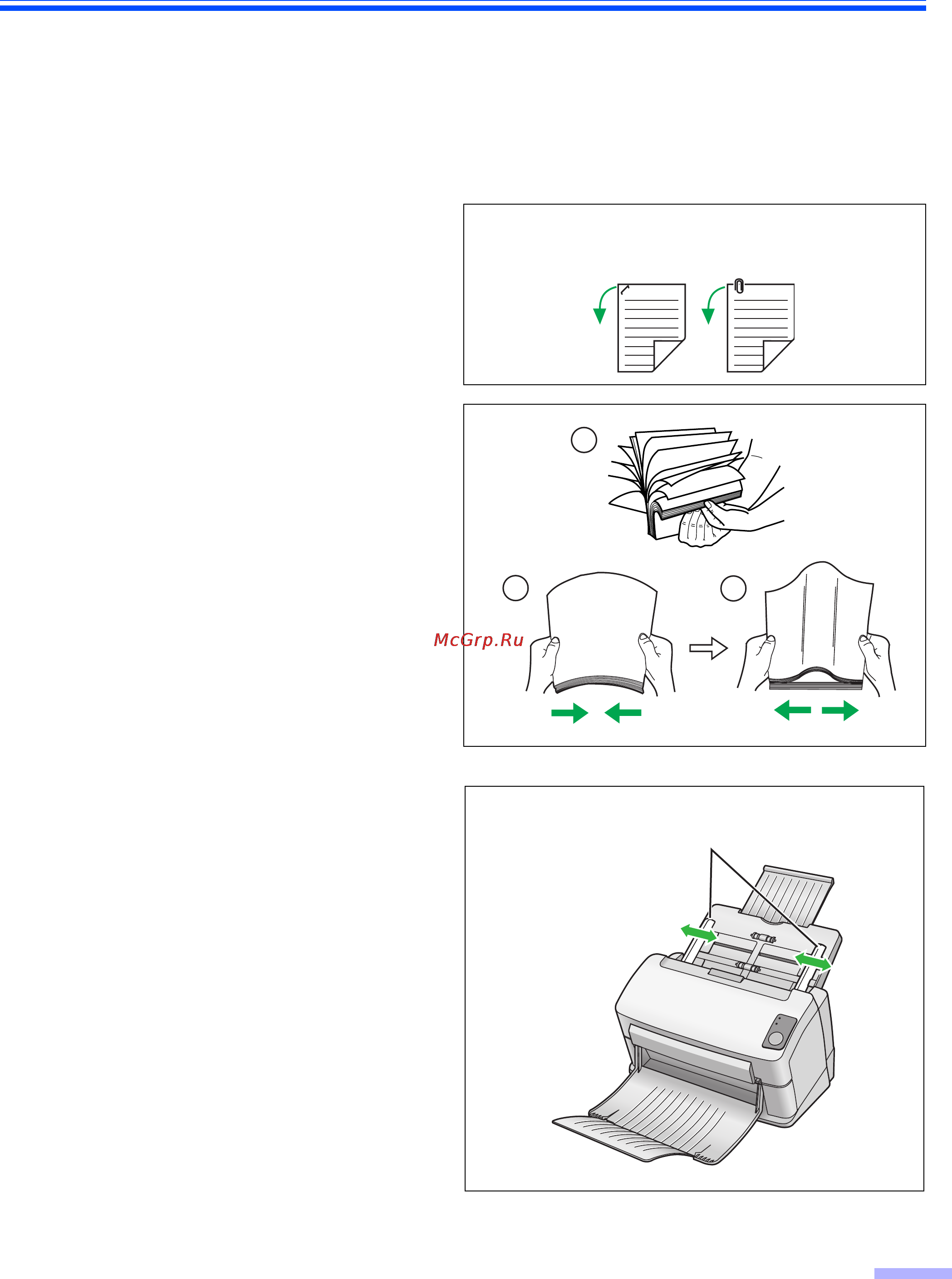 McGrp.Ru