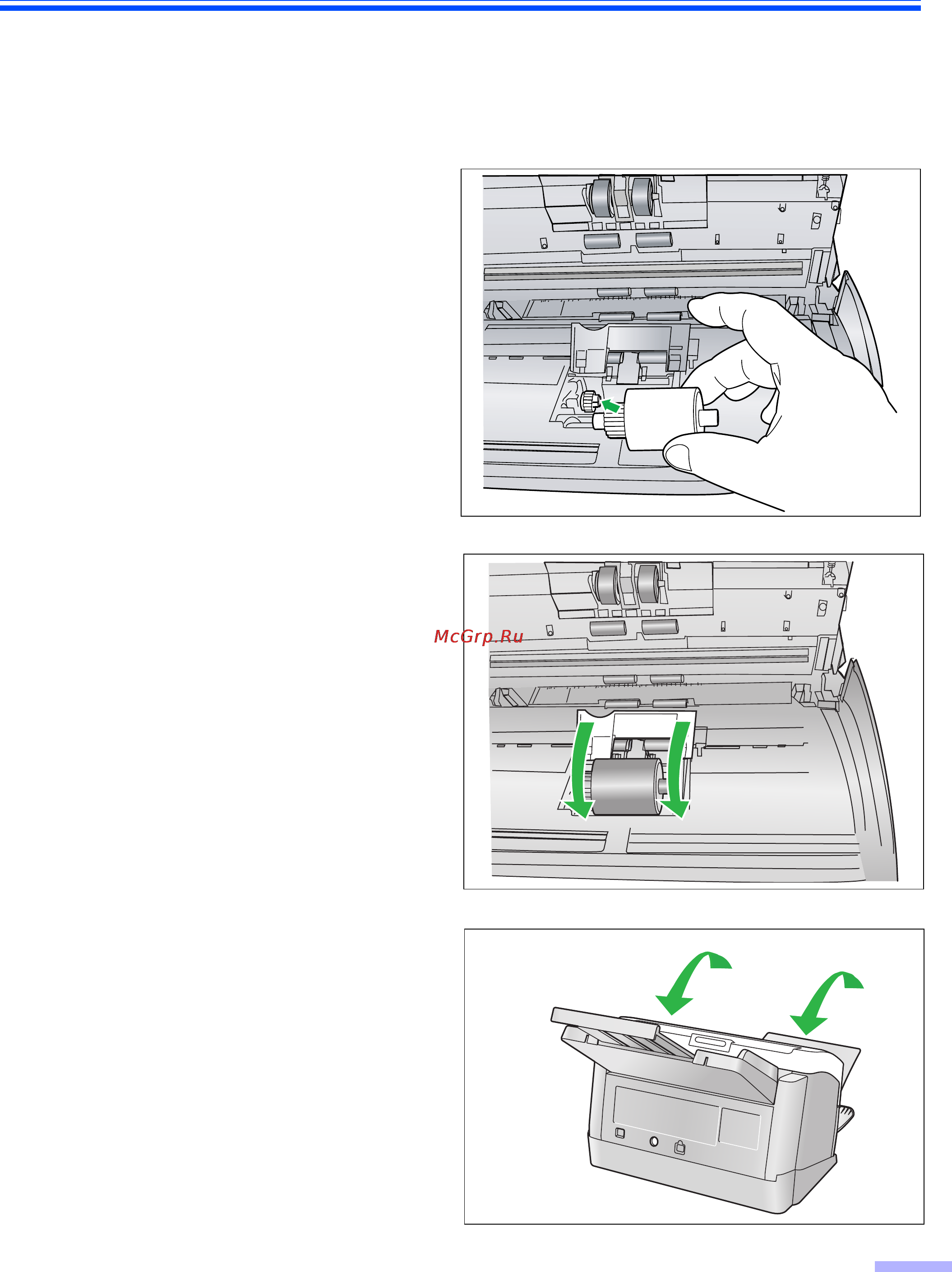 McGrp.Ru