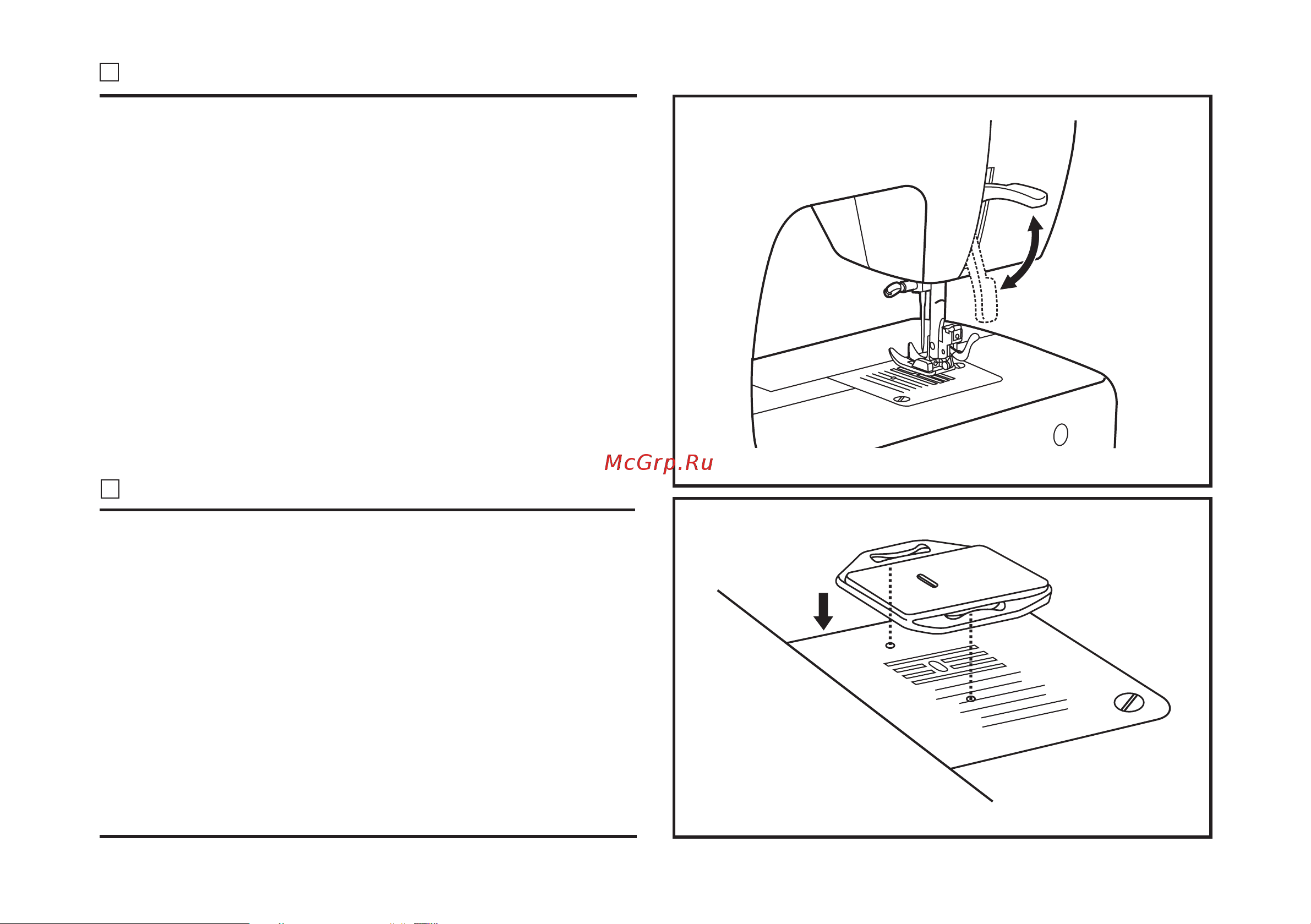 McGrp.Ru