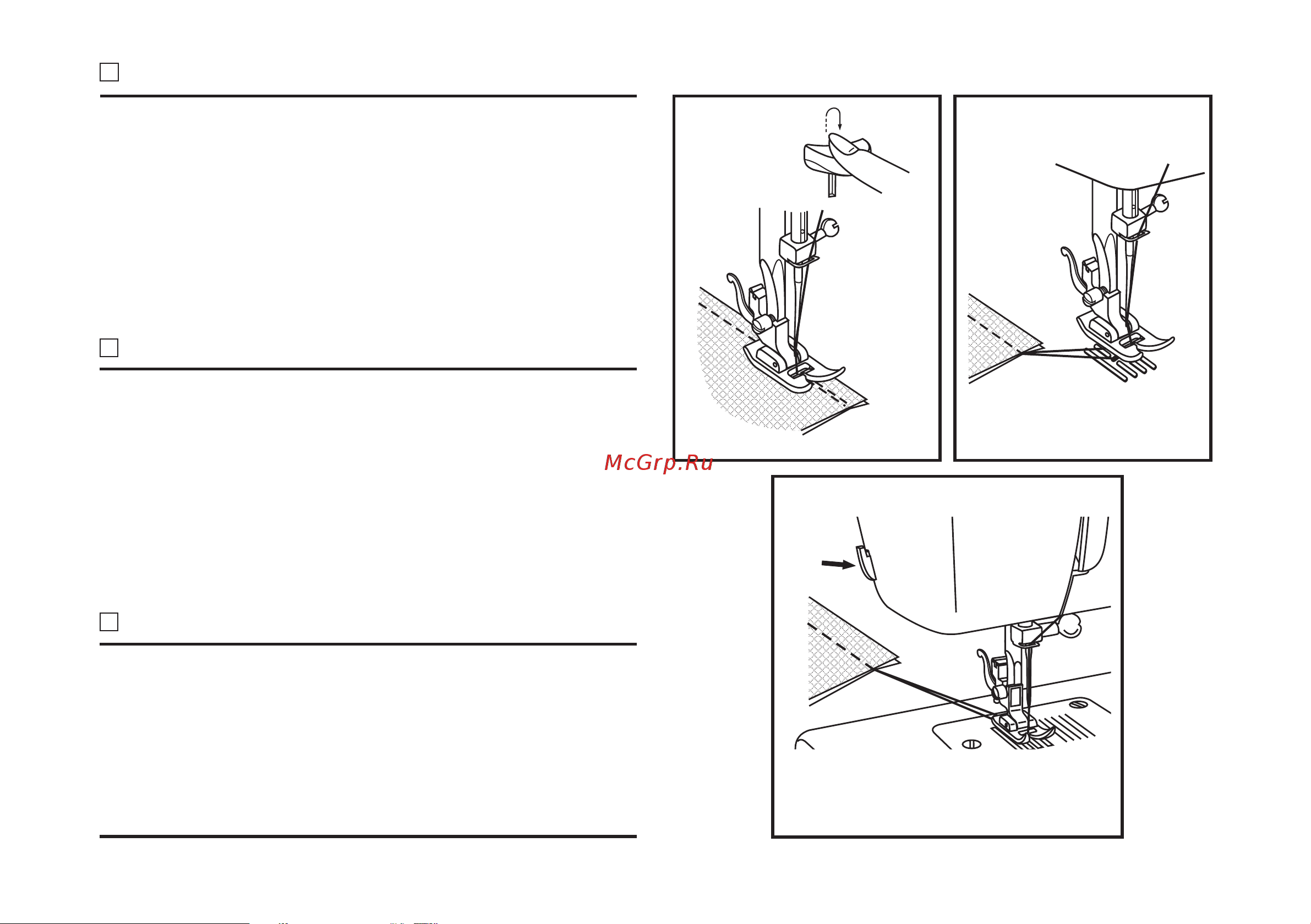 McGrp.Ru