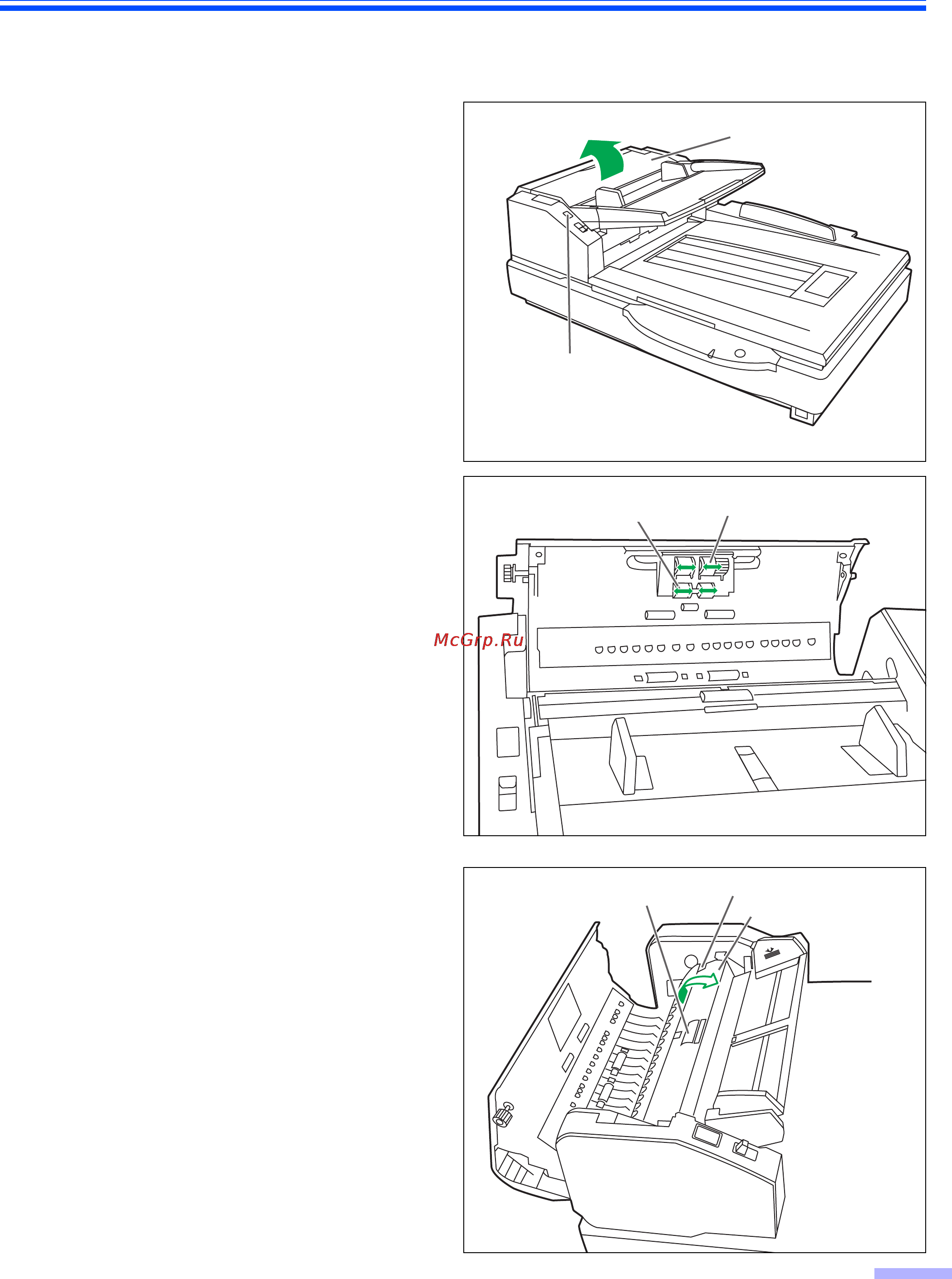 McGrp.Ru