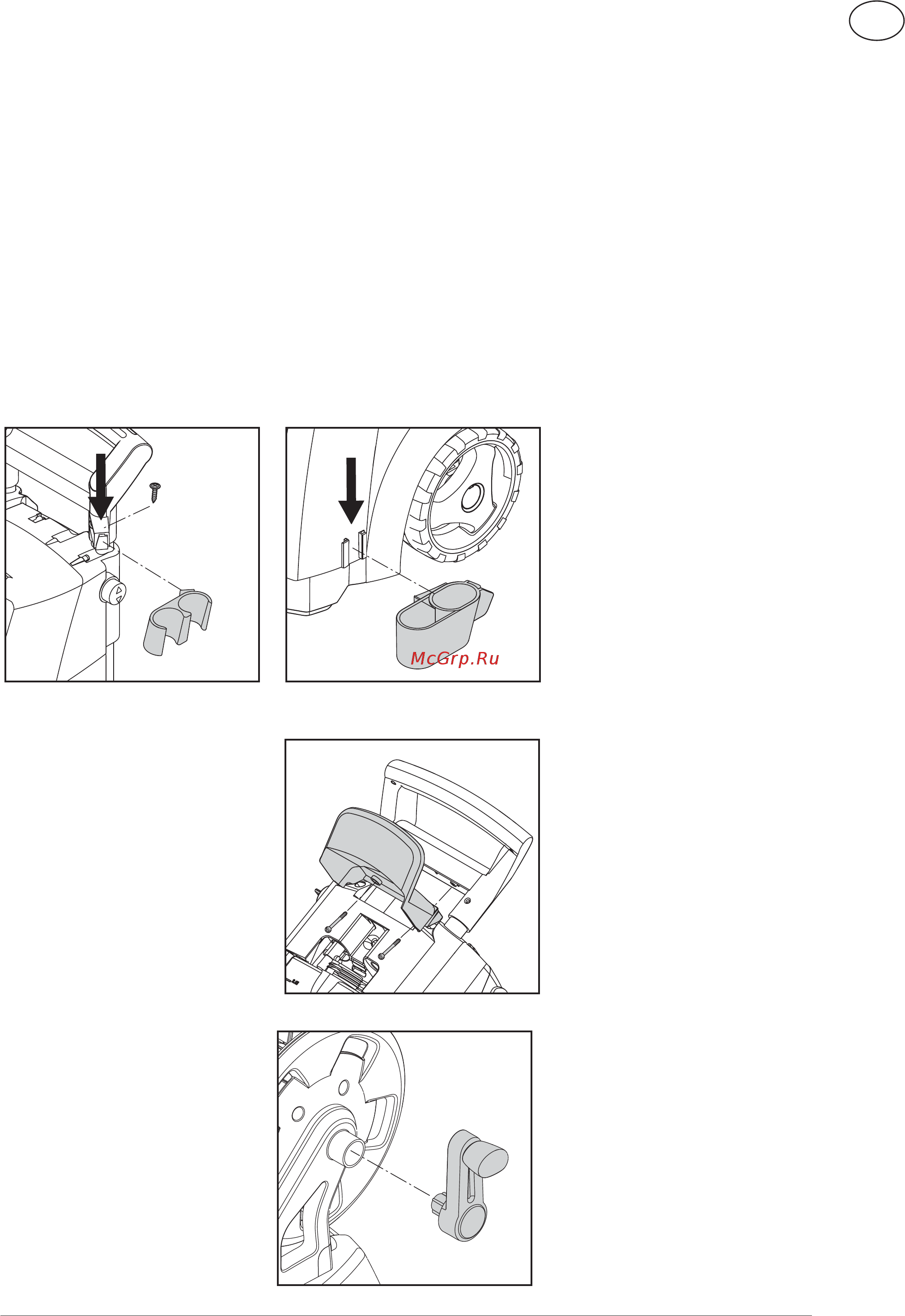 McGrp.Ru