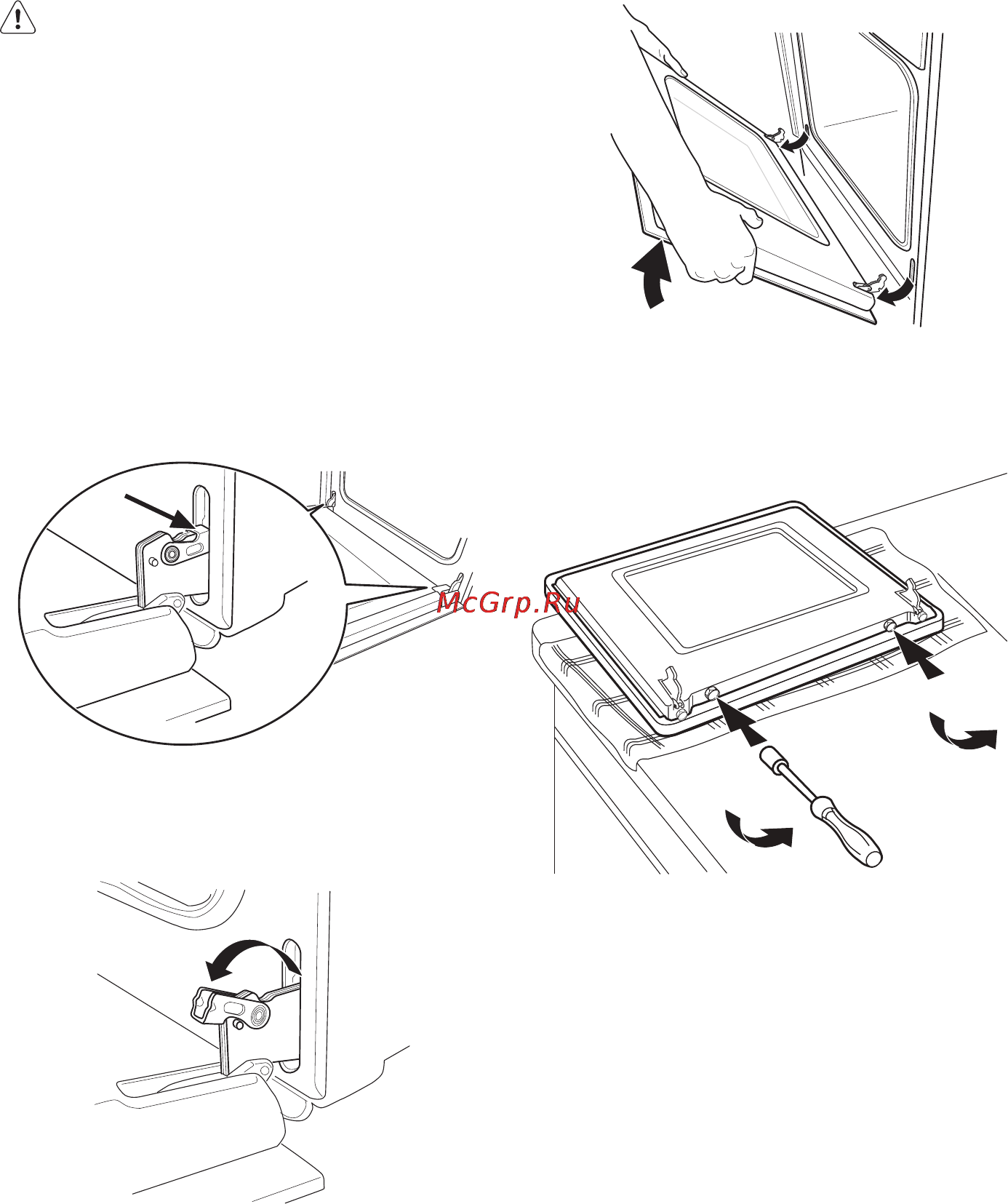 McGrp.Ru